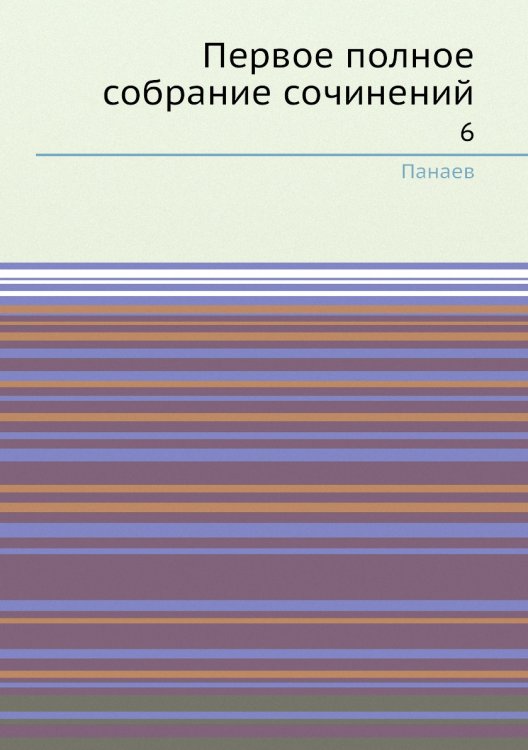 Первое полное
собрание сочинений

6

Панаев