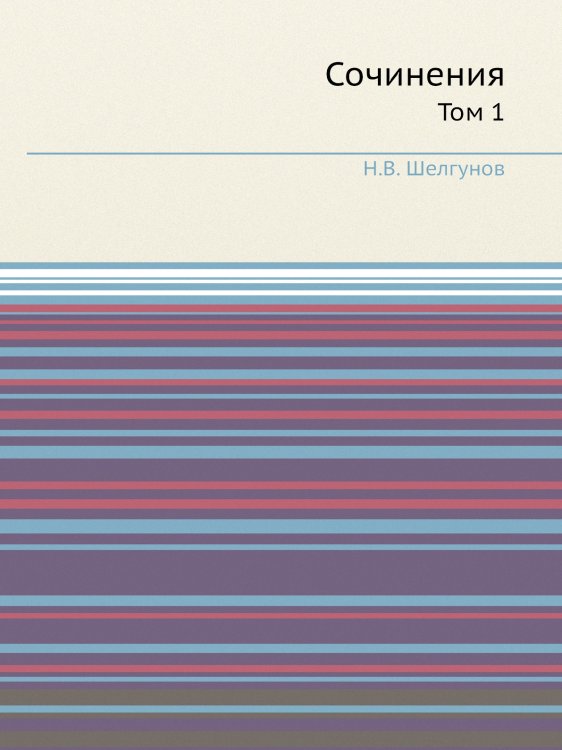 Сочинения
Том 1

Н.В. Шелгунов