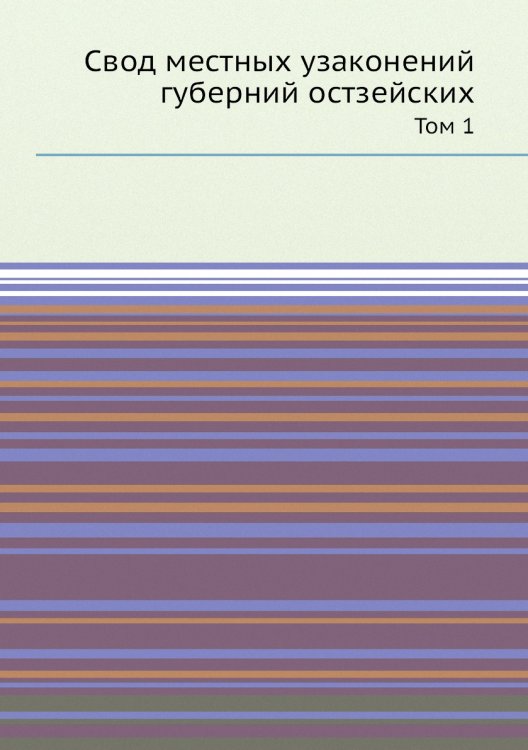 Свод местных узаконений губерний остзейских

Том 1