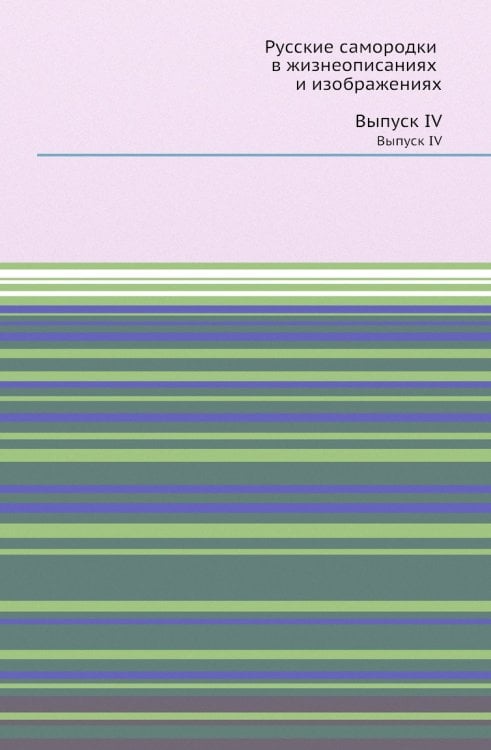 Русские самородки
в жизнеописаниях
и изображениях

Выпуск IV

Выпуск IV