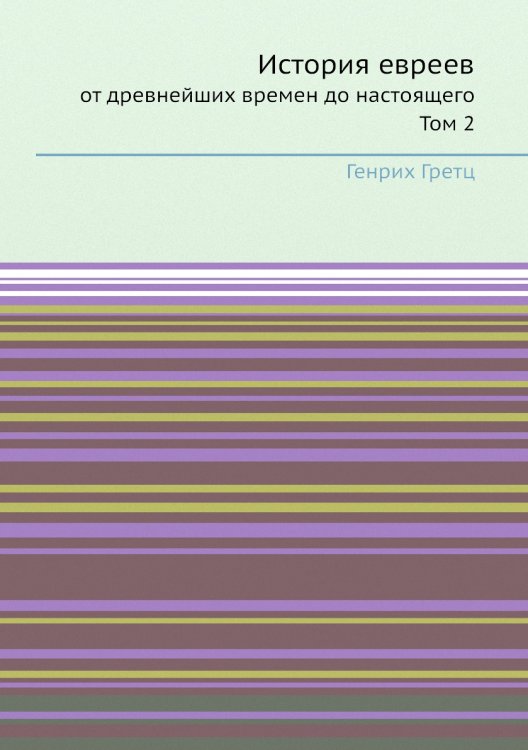 История евреев

от древнейших времен до настоящего

Том 2

Генрих Гретц