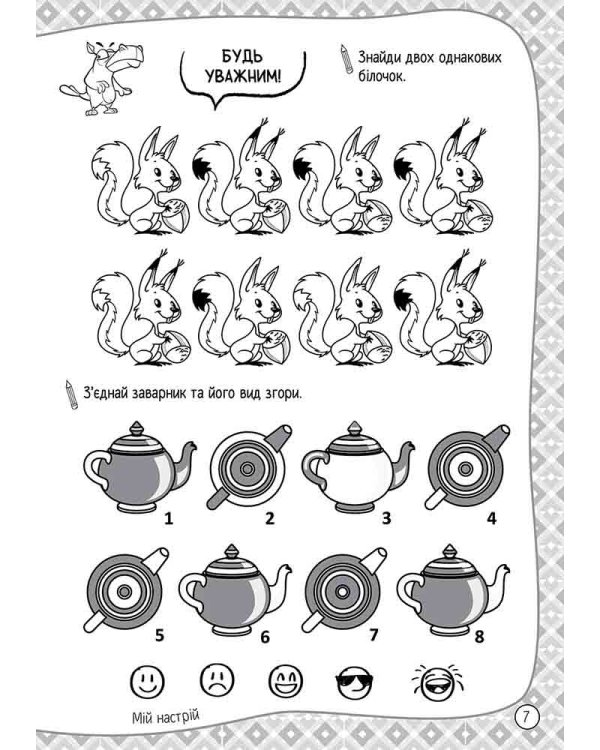 БУДЬ УВАЖНИМ!

Знайди двох однакових білочок.

З'єднай заварник та його вид згори.

1

2

3

4

5

6

7

8

Мій настрій

7