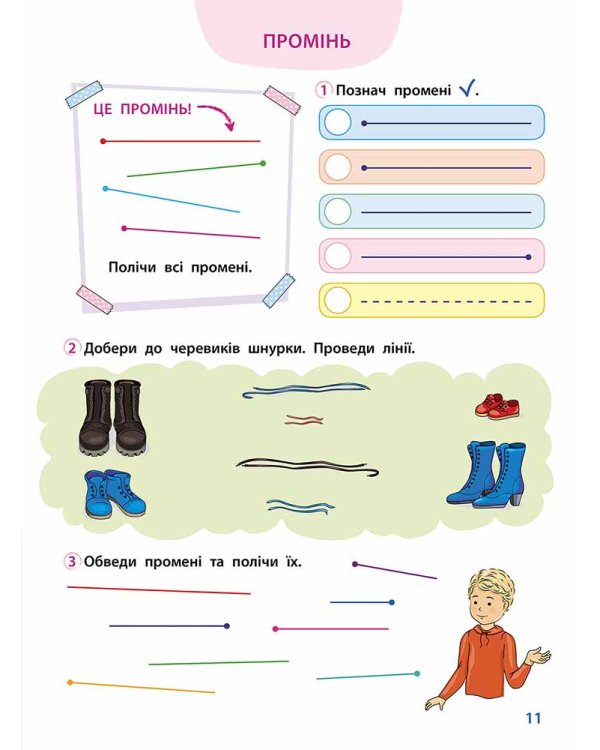 ПРОМІНЬ

ЦЕ ПРОМІНЬ!

Полічи всі промені.

1 Познач промені ✓.

2 Добери до черевиків шнурки. Проведи лінії.

3 Обведи промені та полічи їх.

11