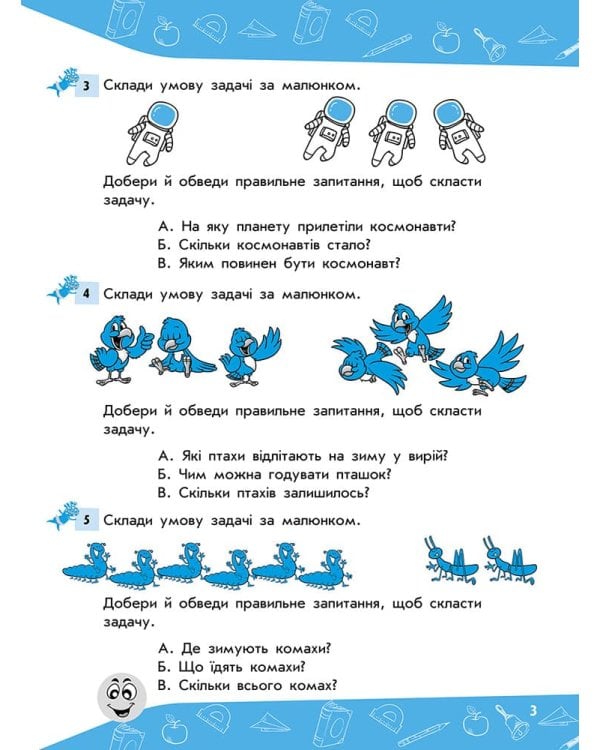 3 Склади умову задачі за малюнком.

Добери й обведи правильне запитання, щоб скласти задачу.

А. На яку планету прилетіли космонавти?
Б. Скільки космонавтів стало?
В. Яким повинен бути космонавт?

4 Склади умову задачі за малюнком.

Добери й обведи правильне запитання, щоб скласти задачу.

А. Які птахи відлітають на зиму у вирій?
Б. Чим можна годувати пташок?
В. Скільки птахів залишилось?

5 Склади умову задачі за малюнком.

Добери й обведи правильне запитання, щоб скласти задачу.

А. Де зимують комахи?
Б. Що їдять комахи?
В. Скільки всього комах?

3