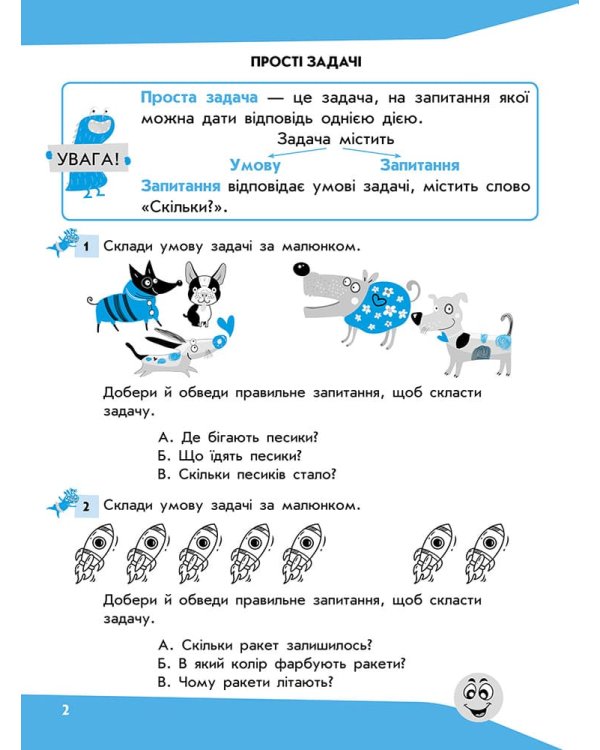 ПРОСТІ ЗАДАЧІ

УВАГА!

Проста задача — це задача, на запитання якої можна дати відповідь однією дією.

Задача містить

Умову

Запитання

Запитання відповідає умові задачі, містить слово «Скільки?».

1 Склади умову задачі за малюнком.

Добери й обведи правильне запитання, щоб скласти задачу.

А. Де бігають песики?
Б. Що їдять песики?
В. Скільки песиків стало?

2 Склади умову задачі за малюнком.

Добери й обведи правильне запитання, щоб скласти задачу.

А. Скільки ракет залишилось?
Б. В який колір фарбують ракети?
В. Чому ракети літають?

2