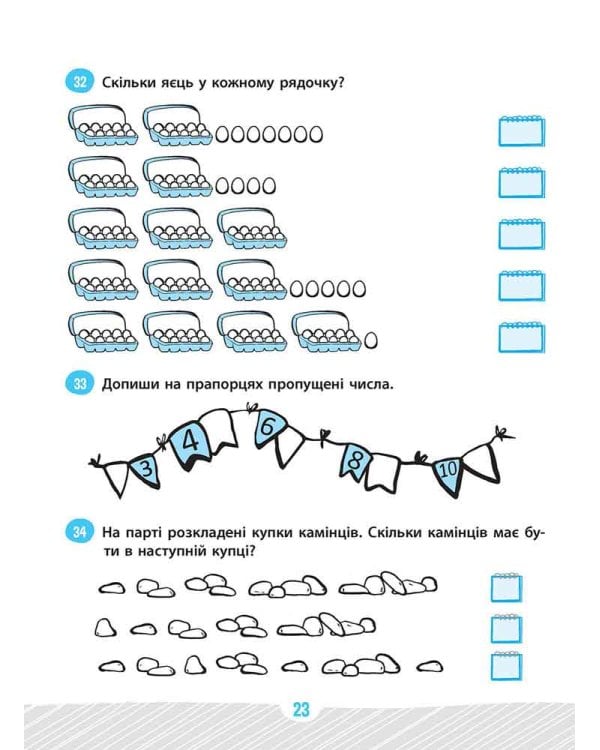 32 Скільки яєць у кожному рядочку?

33 Допиши на прапорцях пропущені числа.

3 4 6 8 10

34 На парті розкладені купки камінців. Скільки камінців має бути в наступній купці?

23