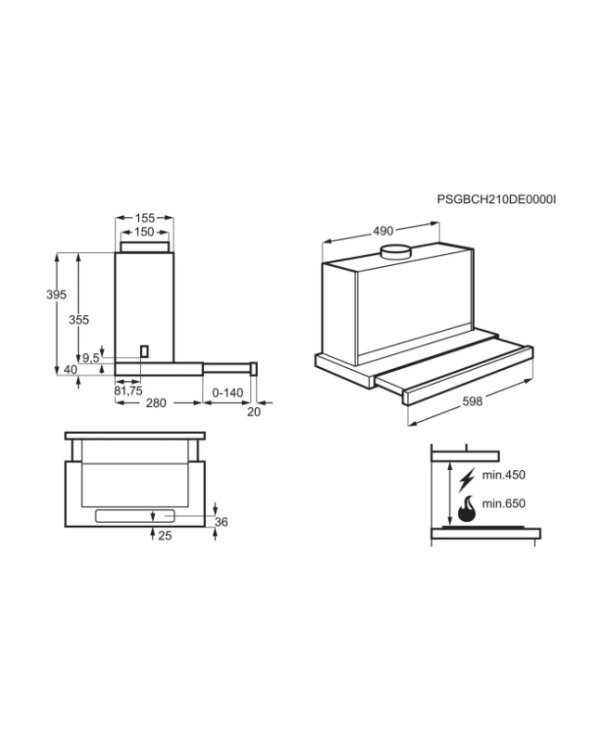 PSGBCH210DE0000I

155
150
395
355
9,5
40
81,75
280
0-140
20

490
598

36
25

min.450
min.650