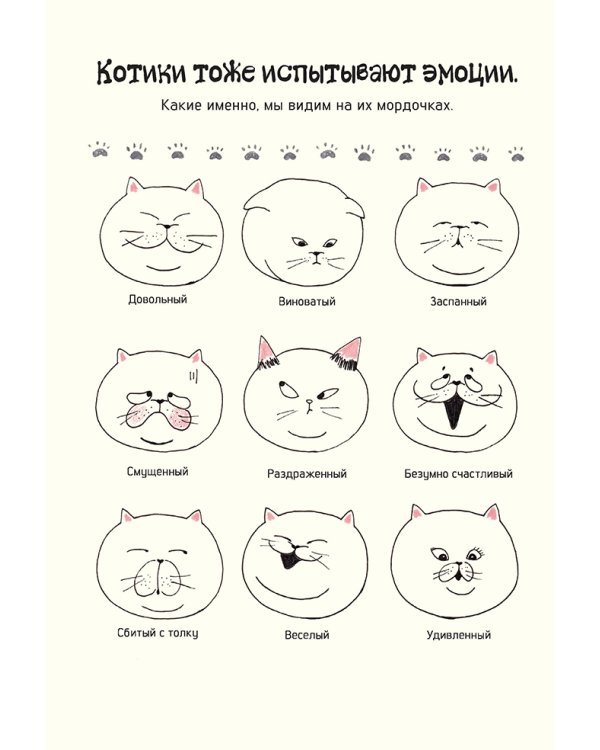 Котики тоже испытывают эмоции.

Какие именно, мы видим на их мордочках.

Довольный

Виноватый

Заспанный

Смущенный

Раздраженный

Безумно счастливый

Сбитый с толку

Веселый

Удивленный