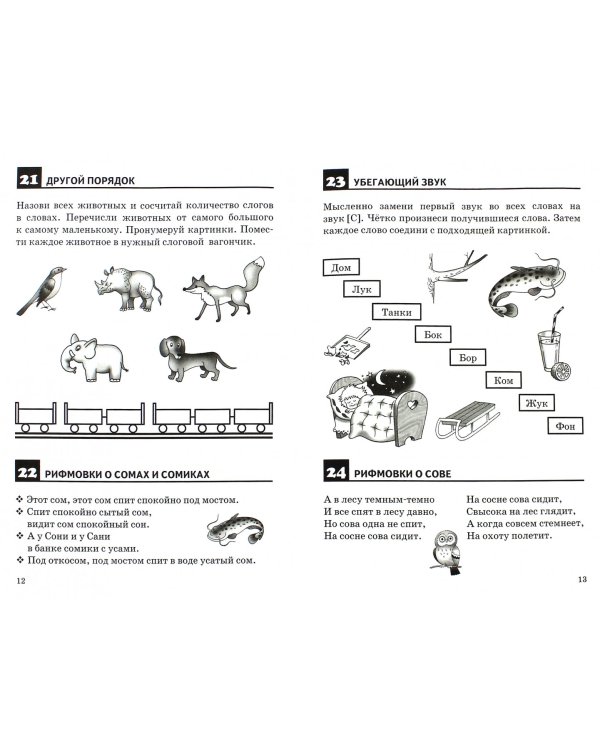 21 ДРУГОЙ ПОРЯДОК

Назови всех животных и сосчитай количество слогов в словах. Перечисли животных от самого большого к самому маленькому. Пронумеруй картинки. Помести каждое животное в нужный слоговой вагончик.

22 РИФМОВКИ О СОМАХ И СОМИКАХ

❖ Этот сом, этот сом спит спокойно под мостом.
❖ Спит спокойно сытый сом, видит сом спокойный сон.
❖ А у Сони и у Сани в банке сомики с усами.
❖ Под откосом, под мостом спит в воде усатый сом.

12

23 УБЕГАЮЩИЙ ЗВУК

Мысленно замени первый звук во всех словах на звук [С]. Чётко произнеси получившиеся слова. Затем каждое слово соедини с подходящей картинкой.

Дом

Лук

Танки

Бок

Бор

Ком

Жук

Фон

24 РИФМОВКИ О СОВЕ

А в лесу темным-темно
И все спят в лесу давно,
Но сова одна не спит,
На сосне сова сидит.

На сосне сова сидит,
Свысока на лес глядит,
А когда совсем стемнеет,
На охоту полетит.

13