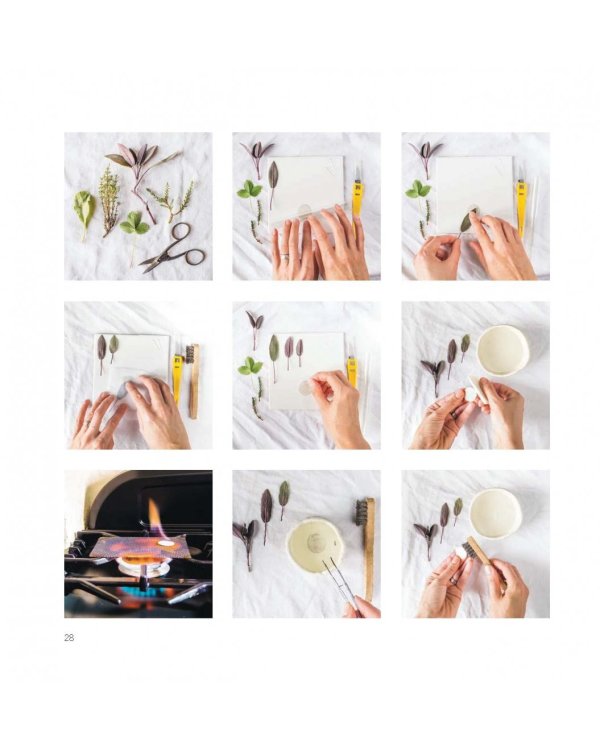 28