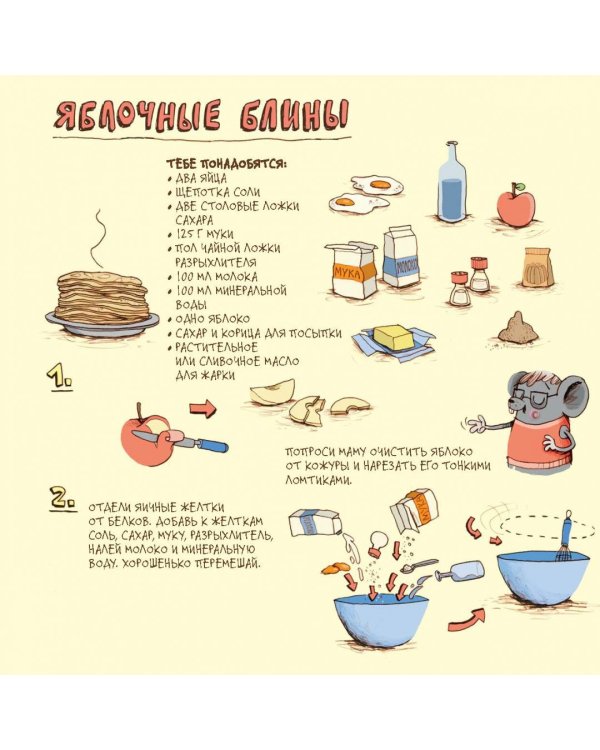 ЯБЛОЧНЫЕ БЛИНЫ

ТЕБЕ ПОНАДОБЯТСЯ:
• ДВА ЯЙЦА
• ЩЕПОТКА СОЛИ
• ДВЕ СТОЛОВЫЕ ЛОЖКИ САХАРА
• 125 Г МУКИ
• ПОЛ ЧАЙНОЙ ЛОЖКИ РАЗРЫХЛИТЕЛЯ
• 100 МЛ МОЛОКА
• 100 МЛ МИНЕРАЛЬНОЙ ВОДЫ
• ОДНО ЯБЛОКО
• САХАР И КОРИЦА ДЛЯ ПОСЫПКИ
• РАСТИТЕЛЬНОЕ ИЛИ СЛИВОЧНОЕ МАСЛО ДЛЯ ЖАРКИ

МУКА

МОЛОКО

1.

ПОПРОСИ МАМУ ОЧИСТИТЬ ЯБЛОКО ОТ КОЖУРЫ И НАРЕЗАТЬ ЕГО ТОНКИМИ ЛОМТИКАМИ.

2.

ОТДЕЛИ ЯИЧНЫЕ ЖЕЛТКИ ОТ БЕЛКОВ. ДОБАВЬ К ЖЕЛТКАМ СОЛЬ, САХАР, МУКУ, РАЗРЫХЛИТЕЛЬ, НАЛЕЙ МОЛОКО И МИНЕРАЛЬНУЮ ВОДУ. ХОРОШЕНЬКО ПЕРЕМЕШАЙ.