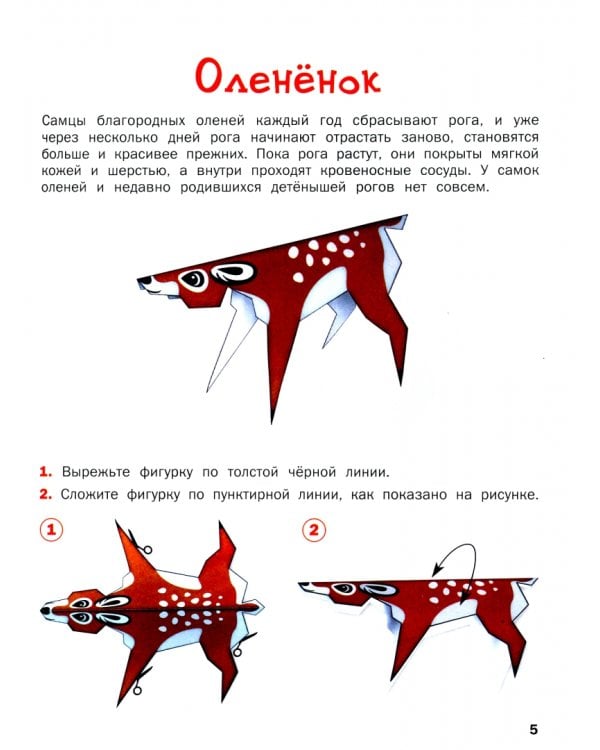 Оленёнок

Самцы благородных оленей каждый год сбрасывают рога, и уже через несколько дней рога начинают отрастать заново, становятся больше и красивее прежних. Пока рога растут, они покрыты мягкой кожей и шерстью, а внутри проходят кровеносные сосуды. У самок оленей и недавно родившихся детёнышей рогов нет совсем.

1. Вырежьте фигурку по толстой чёрной линии.
2. Сложите фигурку по пунктирной линии, как показано на рисунке.

1

2

5