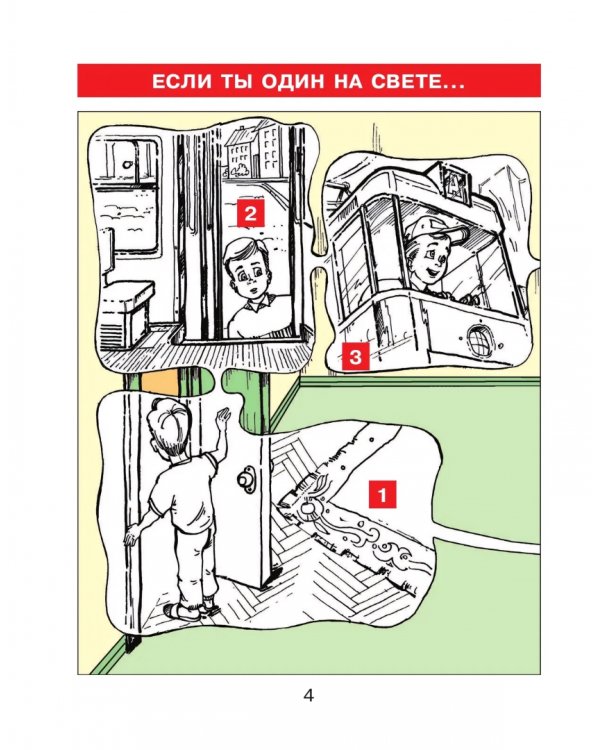 ЕСЛИ ТЫ ОДИН НА СВЕТЕ...

2

3

1

4