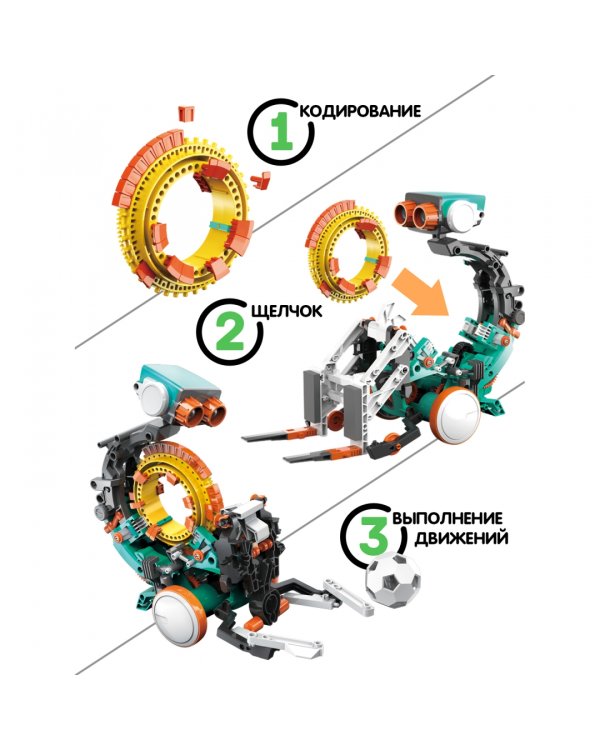 1 КОДИРОВАНИЕ

2 ЩЕЛЧОК

3 ВЫПОЛНЕНИЕ ДВИЖЕНИЙ