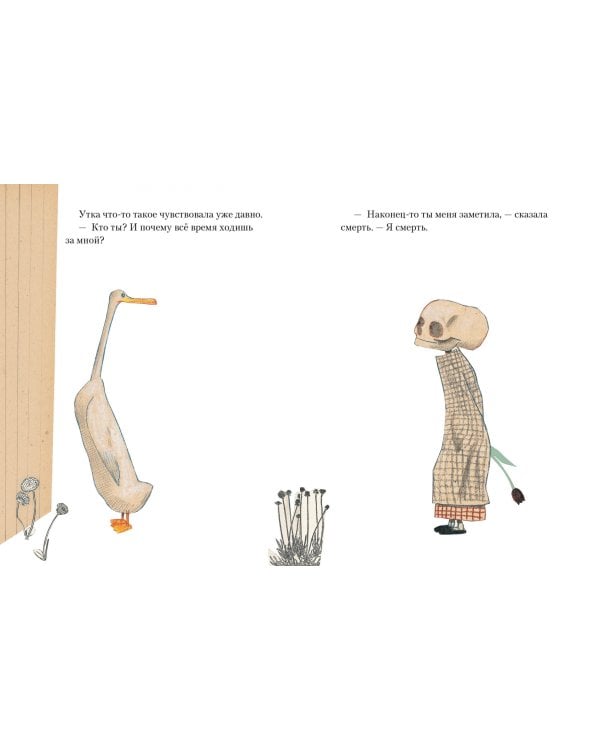 Утка что-то такое чувствовала уже давно.
— Кто ты? И почему всё время ходишь за мной?

— Наконец-то ты меня заметила, — сказала смерть. — Я смерть.