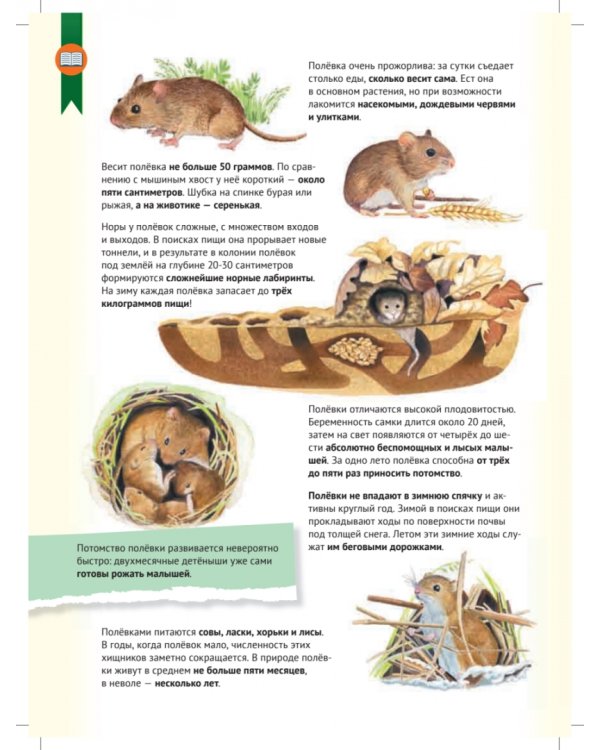 Полёвка очень прожорлива: за сутки съедает столько еды, сколько весит сама. Ест она в основном растения, но при возможности лакомится насекомыми, дождевыми червями и улитками.

Весит полёвка не больше 50 граммов. По сравнению с мышиным хвост у неё короткий — около пяти сантиметров. Шубка на спинке бурая или рыжая, а на животике — серенькая.

Норы у полёвок сложные, с множеством входов и выходов. В поисках пищи она прорывает новые тоннели, и в результате в колонии полёвок под землёй на глубине 20-30 сантиметров формируются сложнейшие норные лабиринты. На зиму каждая полёвка запасает до трёх килограммов пищи!

Полёвки отличаются высокой плодовитостью. Беременность самки длится около 20 дней, затем на свет появляются от четырёх до шести абсолютно беспомощных и лысых малышей. За одно лето полёвка способна от трёх до пяти раз приносить потомство.

Полёвки не впадают в зимнюю спячку и активны круглый год. Зимой в поисках пищи они прокладывают ходы по поверхности почвы под толщей снега. Летом эти зимние ходы служат им беговыми дорожками.

Потомство полёвки развивается невероятно быстро: двухмесячные детёныши уже сами готовы рожать малышей.

Полёвками питаются совы, ласки, хорьки и лисы. В годы, когда полёвок мало, численность этих хищников заметно сокращается. В природе полёвки живут в среднем не больше пяти месяцев, в неволе — несколько лет.