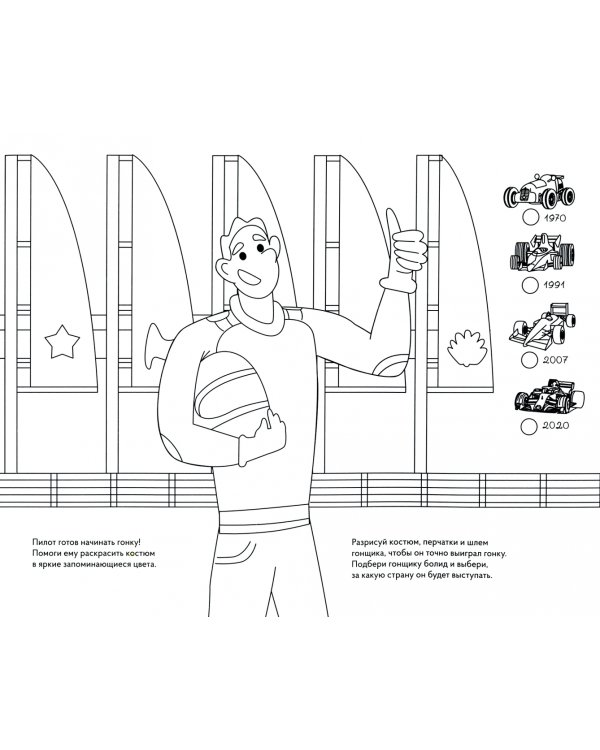 1970

1991

2007

2020

Пилот готов начинать гонку! Помоги ему раскрасить костюм в яркие запоминающиеся цвета.

Разрисуй костюм, перчатки и шлем гонщика, чтобы он точно выиграл гонку. Подбери гонщику болид и выбери, за какую страну он будет выступать.