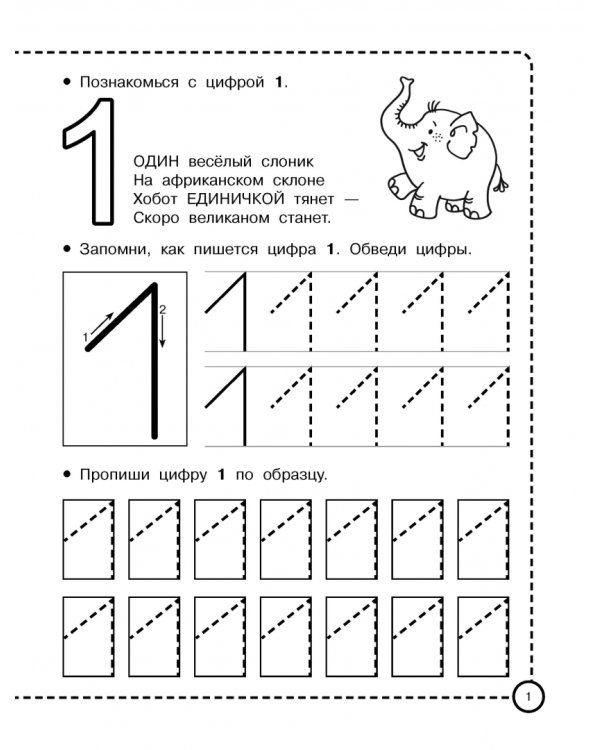 • Познакомься с цифрой **1**.

1

ОДИН весёлый слоник
На африканском склоне
Хобот ЕДИНИЧКОЙ тянет —
Скоро великаном станет.

• Запомни, как пишется цифра **1**. Обведи цифры.

1
2

• Пропиши цифру **1** по образцу.

1