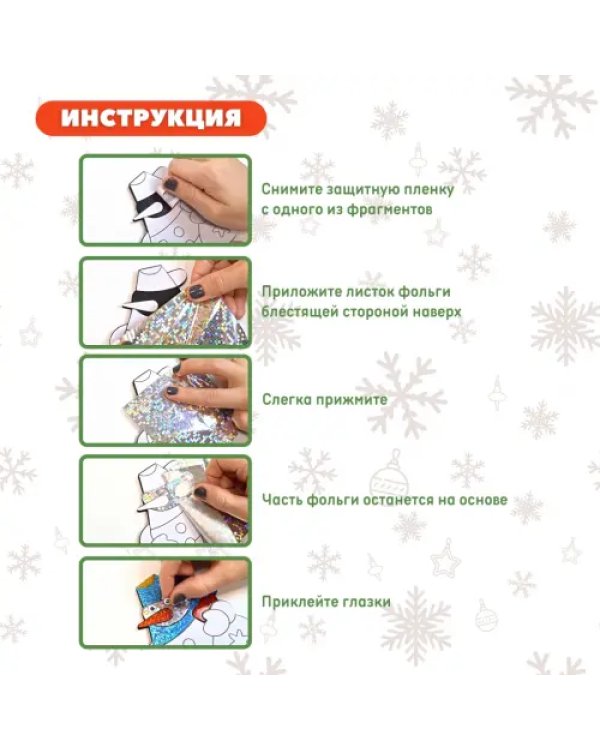 ИНСТРУКЦИЯ

Снимите защитную пленку с одного из фрагментов

Приложите листок фольги блестящей стороной наверх

Слегка прижмите

Часть фольги останется на основе

Приклейте глазки