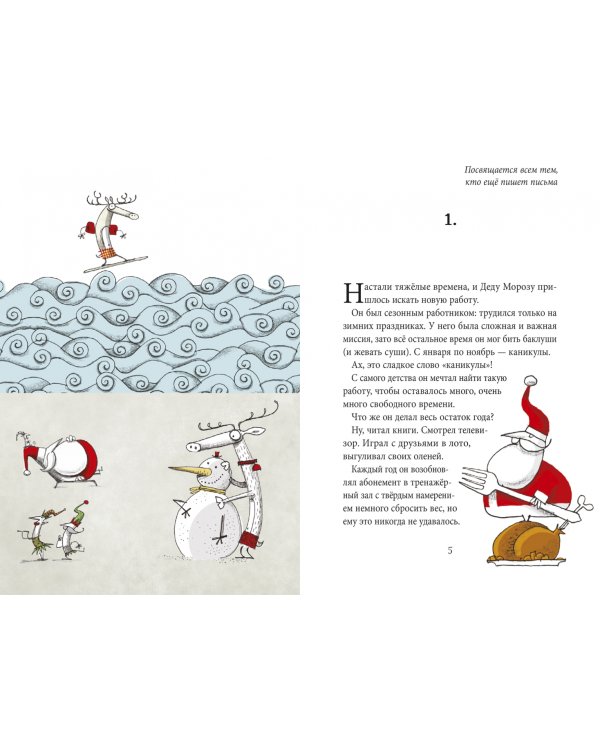 Посвящается всем тем, кто ещё пишет письма

1.

Настали тяжёлые времена, и Деду Морозу пришлось искать новую работу.

Он был сезонным работником: трудился только на зимних праздниках. У него была сложная и важная миссия, зато всё остальное время он мог бить баклуши (и жевать суши). С января по ноябрь — каникулы.

Ах, это сладкое слово «каникулы»!

С самого детства он мечтал найти такую работу, чтобы оставалось много, очень много свободного времени.

Что же он делал весь остаток года?

Ну, читал книги. Смотрел телевизор. Играл с друзьями в лото, выгуливал своих оленей.

Каждый год он возобновлял абонемент в тренажёрный зал с твёрдым намерением немного сбросить вес, но ему это никогда не удавалось.

5