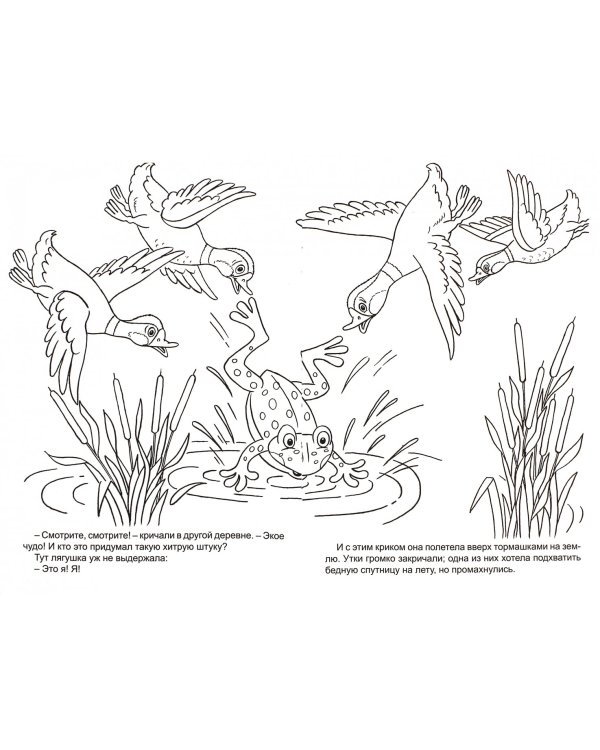 – Смотрите, смотрите! – кричали в другой деревне. – Экое чудо! И кто это придумал такую хитрую штуку?
Тут лягушка уж не выдержала:
– Это я! Я!

И с этим криком она полетела вверх тормашками на землю. Утки громко закричали; одна из них хотела подхватить бедную спутницу на лету, но промахнулись.