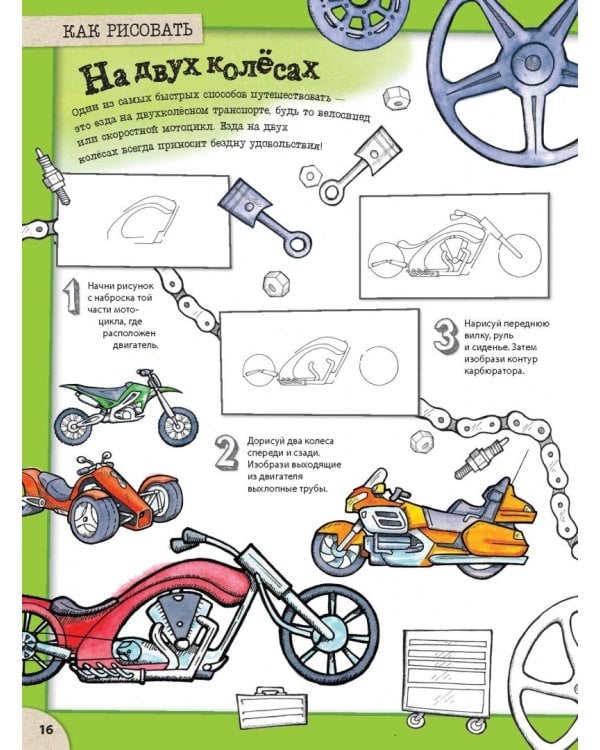 КАК РИСОВАТЬ

На двух колёсах

Один из самых быстрых способов путешествовать — это езда на двухколёсном транспорте, будь то велосипед или скоростной мотоцикл. Езда на двух колёсах всегда приносит бездну удовольствия!

1 Начни рисунок с наброска той части мотоцикла, где расположен двигатель.

2 Дорисуй два колеса спереди и сзади. Изобрази выходящие из двигателя выхлопные трубы.

3 Нарисуй переднюю вилку, руль и сиденье. Затем изобрази контур карбюратора.

16