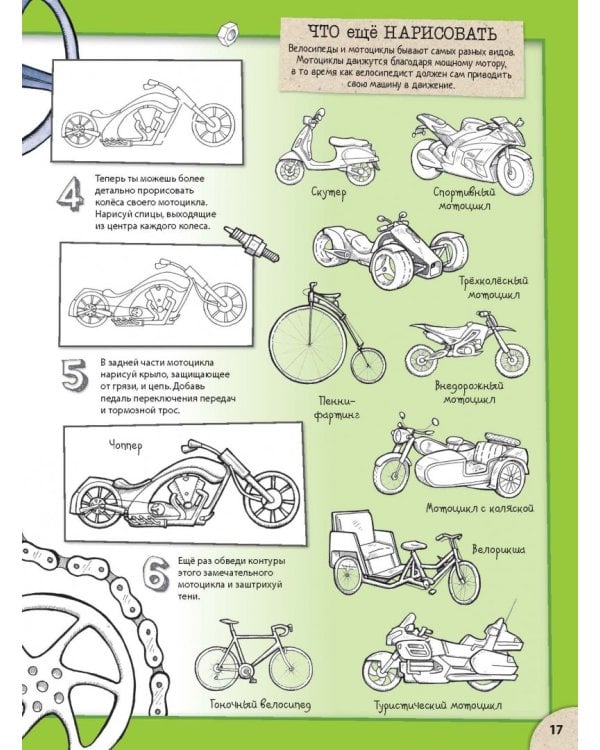 ЧТО ещё НАРИСОВАТЬ

Велосипеды и мотоциклы бывают самых разных видов. Мотоциклы движутся благодаря мощному мотору, в то время как велосипедист должен сам приводить свою машину в движение.

4 Теперь ты можешь более детально прорисовать колёса своего мотоцикла. Нарисуй спицы, выходящие из центра каждого колеса.

5 В задней части мотоцикла нарисуй крыло, защищающее от грязи, и цепь. Добавь педаль переключения передач и тормозной трос.

Чоппер

6 Ещё раз обведи контуры этого замечательного мотоцикла и заштрихуй тени.

Скутер

Спортивный мотоцикл

Трёхколёсный мотоцикл

Пенни-фартинг

Внедорожный мотоцикл

Мотоцикл с коляской

Велорикша

Гоночный велосипед

Туристический мотоцикл

17