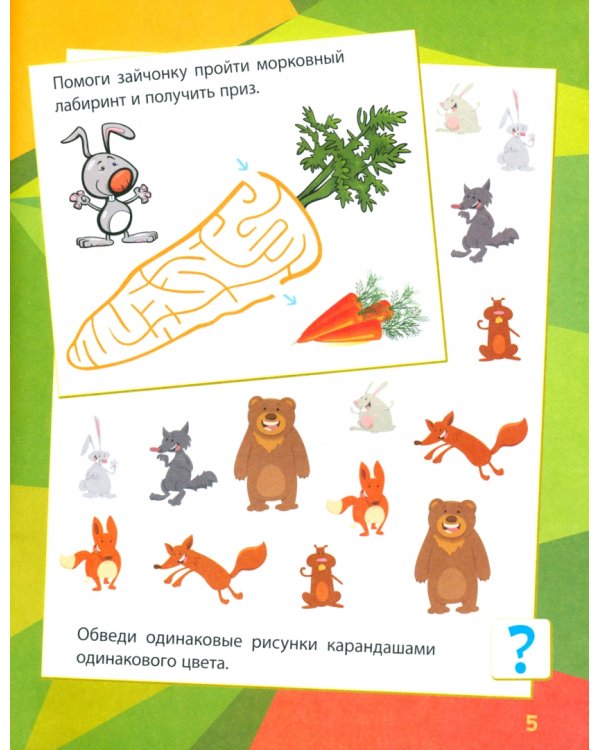 Помоги зайчонку пройти морковный лабиринт и получить приз.

Обведи одинаковые рисунки карандашами одинакового цвета.

?

5