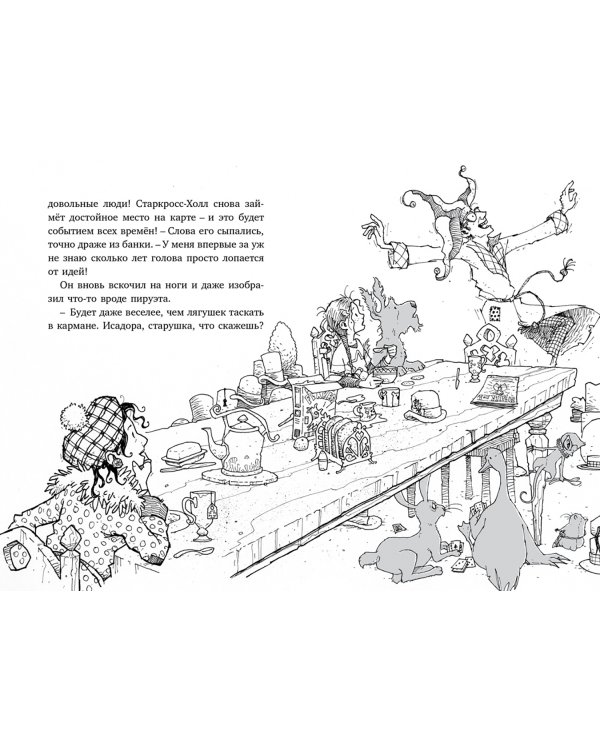 довольные люди! Старкросс-Холл снова займёт достойное место на карте – и это будет событием всех времён! – Слова его сыпались, точно драже из банки. – У меня впервые за уж не знаю сколько лет голова просто лопается от идей!

Он вновь вскочил на ноги и даже изобразил что-то вроде пируэта.

– Будет даже веселее, чем лягушек таскать в кармане. Исадора, старушка, что скажешь?