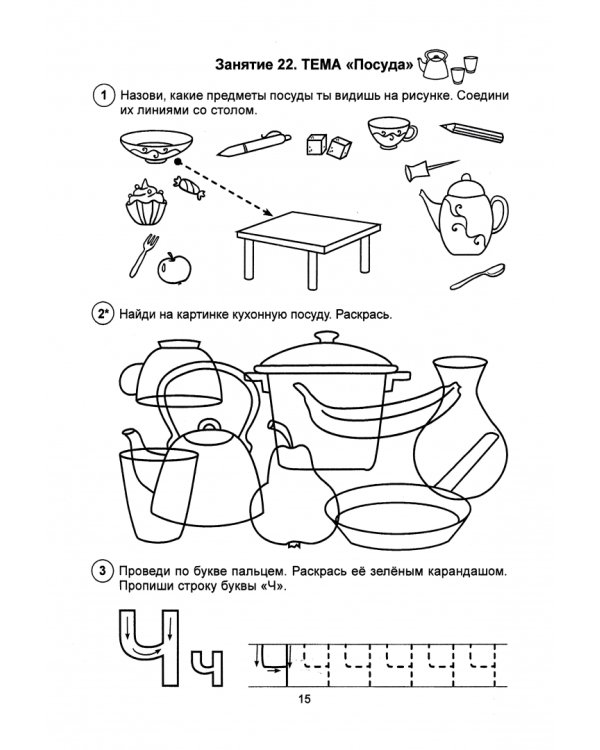 Занятие 22. ТЕМА «Посуда»

1 Назови, какие предметы посуды ты видишь на рисунке. Соедини их линиями со столом.

2* Найди на картинке кухонную посуду. Раскрась.

3 Проведи по букве пальцем. Раскрась её зелёным карандашом. Пропиши строку буквы «Ч».

Ч ч

15