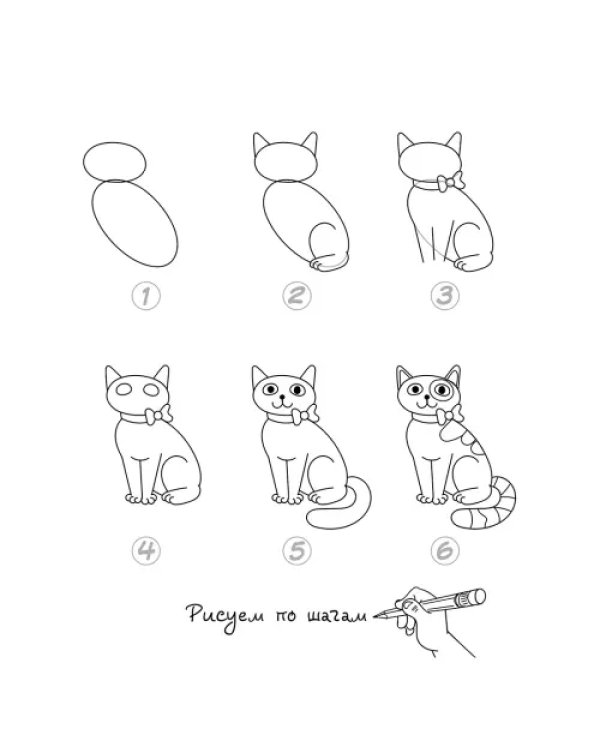 1 2 3

4 5 6

Рисуем по шагам