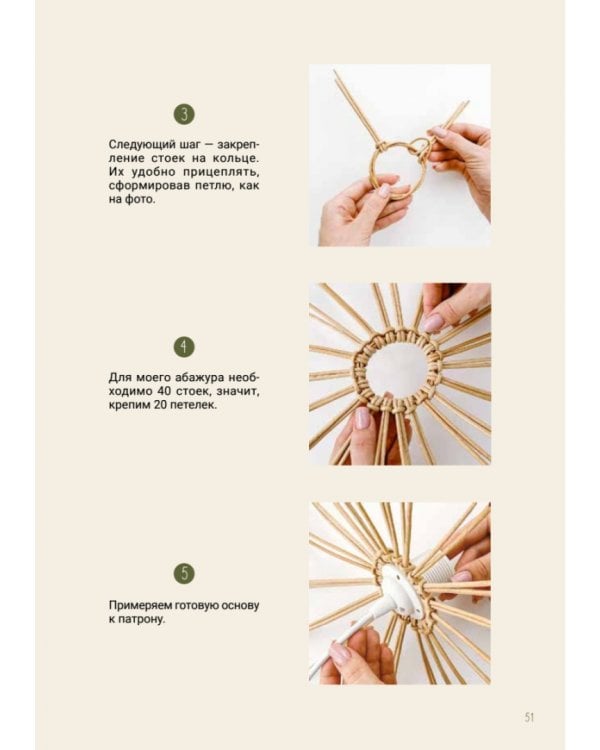 3

Следующий шаг — закрепление стоек на кольце. Их удобно прицеплять, сформировав петлю, как на фото.

4

Для моего абажура необходимо 40 стоек, значит, крепим 20 петелек.

5

Примеряем готовую основу к патрону.

51