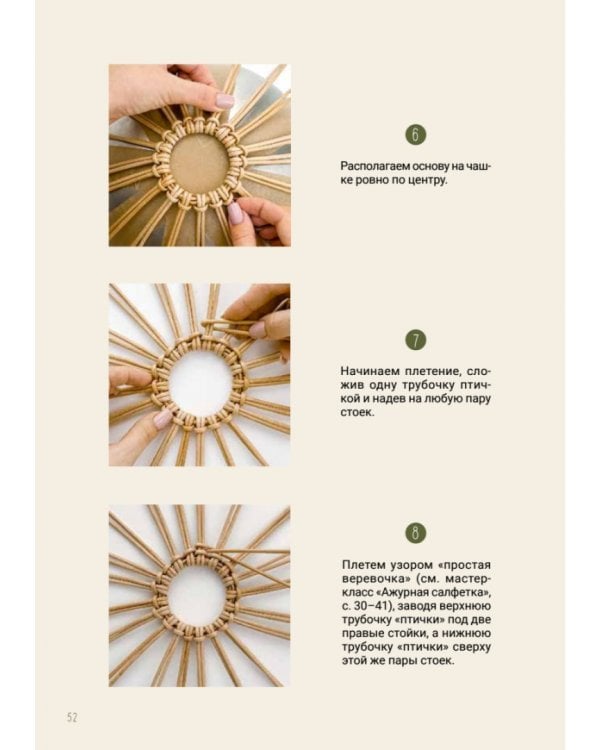 6

Располагаем основу на чашке ровно по центру.

7

Начинаем плетение, сложив одну трубочку птичкой и надев на любую пару стоек.

8

Плетем узором «простая веревочка» (см. мастер-класс «Ажурная салфетка», с. 30–41), заводя верхнюю трубочку «птички» под две правые стойки, а нижнюю трубочку «птички» сверху этой же пары стоек.

52