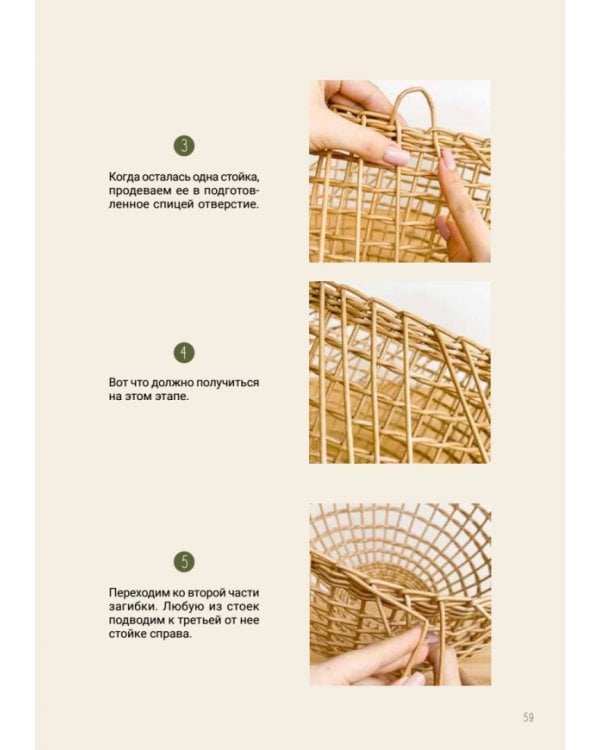 3

Когда осталась одна стойка, продеваем ее в подготовленное спицей отверстие.

4

Вот что должно получиться на этом этапе.

5

Переходим ко второй части загибки. Любую из стоек подводим к третьей от нее стойке справа.

59