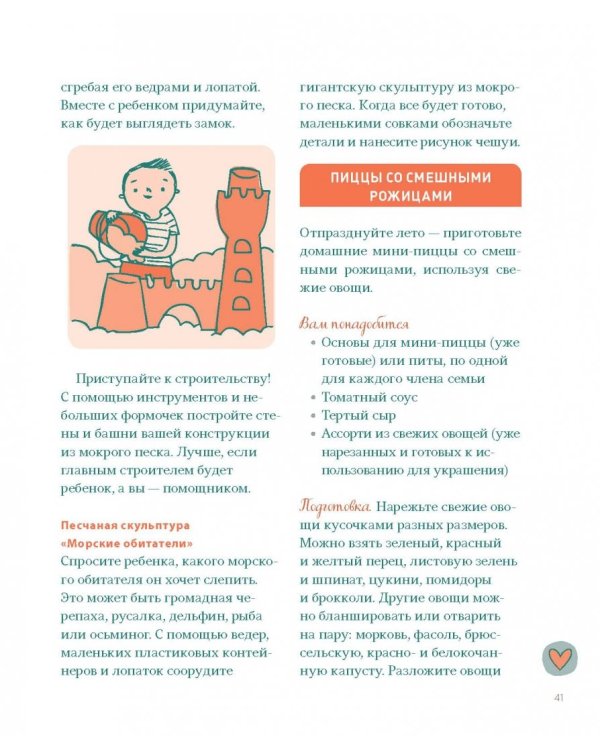 сгребая его ведрами и лопатой. Вместе с ребенком придумайте, как будет выглядеть замок.

Приступайте к строительству! С помощью инструментов и небольших формочек постройте стены и башни вашей конструкции из мокрого песка. Лучше, если главным строителем будет ребенок, а вы — помощником.

Песчаная скульптура «Морские обитатели»
Спросите ребенка, какого морского обитателя он хочет слепить. Это может быть громадная черепаха, русалка, дельфин, рыба или осьминог. С помощью ведер, маленьких пластиковых контейнеров и лопаток соорудите гигантскую скульптуру из мокрого песка. Когда все будет готово, маленькими совками обозначьте детали и нанесите рисунок чешуи.

ПИЦЦЫ СО СМЕШНЫМИ РОЖИЦАМИ

Отпразднуйте лето — приготовьте домашние мини-пиццы со смешными рожицами, используя свежие овощи.

Вам понадобится
• Основы для мини-пиццы (уже готовые) или питы, по одной для каждого члена семьи
• Томатный соус
• Тертый сыр
• Ассорти из свежих овощей (уже нарезанных и готовых к использованию для украшения)

Подготовка. Нарежьте свежие овощи кусочками разных размеров. Можно взять зеленый, красный и желтый перец, листовую зелень и шпинат, цукини, помидоры и брокколи. Другие овощи можно бланшировать или отварить на пару: морковь, фасоль, брюссельскую, красно- и белокочанную капусту. Разложите овощи

41