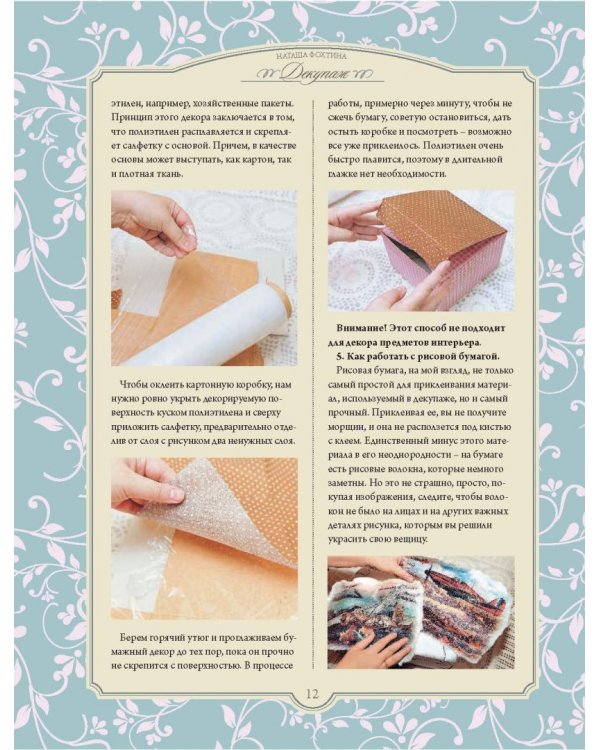 НАТАША ФОХТИНА
Декупаж

этилен, например, хозяйственные пакеты. Принцип этого декора заключается в том, что полиэтилен расплавляется и скрепляет салфетку с основой. Причем, в качестве основы может выступать, как картон, так и плотная ткань.

Чтобы оклеить картонную коробку, нам нужно ровно укрыть декорируемую поверхность куском полиэтилена и сверху приложить салфетку, предварительно отделив от слоя с рисунком два ненужных слоя.

Берем горячий утюг и проглаживаем бумажный декор до тех пор, пока он прочно не скрепится с поверхностью. В процессе

работы, примерно через минуту, чтобы не сжечь бумагу, советую остановиться, дать остыть коробке и посмотреть – возможно все уже приклеилось. Полиэтилен очень быстро плавится, поэтому в длительной глажке нет необходимости.

Внимание! Этот способ не подходит для декора предметов интерьера.

5. Как работать с рисовой бумагой.

Рисовая бумага, на мой взгляд, не только самый простой для приклеивания материал, используемый в декупаже, но и самый прочный. Приклеивая ее, вы не получите морщин, и она не расползется под кистью с клеем. Единственный минус этого материала в его неоднородности – на бумаге есть рисовые волокна, которые немного заметны. Но это не страшно, просто, покупая изображения, следите, чтобы волокон не было на лицах и на других важных деталях рисунка, которым вы решили украсить свою вещицу.

12