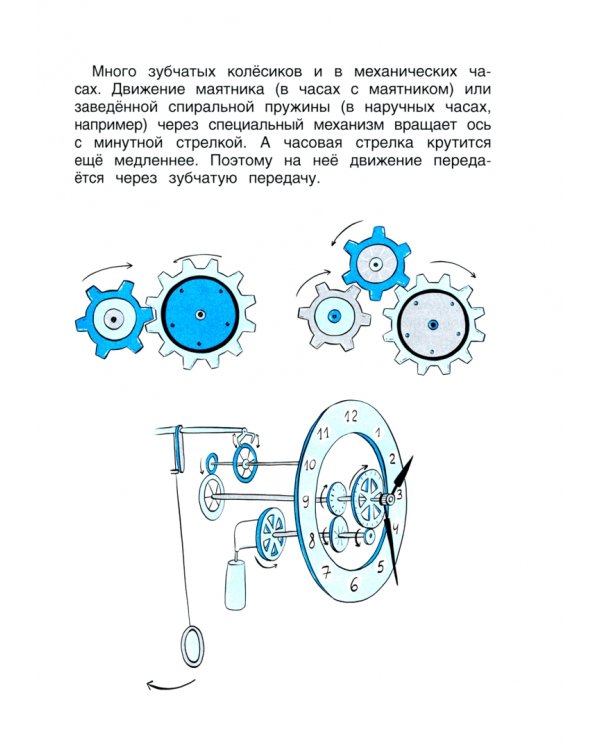 Много зубчатых колёсиков и в механических часах. Движение маятника (в часах с маятником) или заведённой спиральной пружины (в наручных часах, например) через специальный механизм вращает ось с минутной стрелкой. А часовая стрелка крутится ещё медленнее. Поэтому на неё движение передаётся через зубчатую передачу.

12
1
2
3
4
5
6
7
8
9
10
11