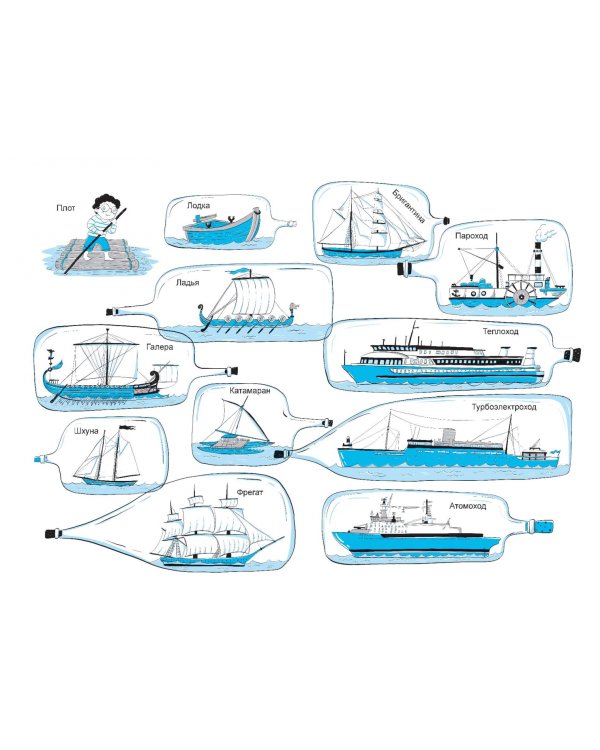 Плот

Лодка

Бригантина

Пароход

Ладья

Галера

Теплоход

Катамаран

Турбоэлектроход

Шхуна

Фрегат

Атомоход