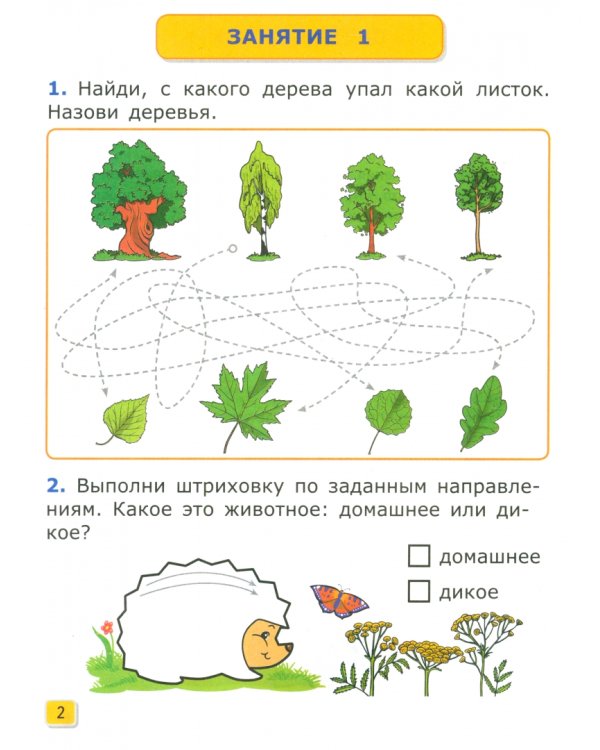 ЗАНЯТИЕ 1

1. Найди, с какого дерева упал какой листок. Назови деревья.

2. Выполни штриховку по заданным направлениям. Какое это животное: домашнее или дикое?

домашнее

дикое

2