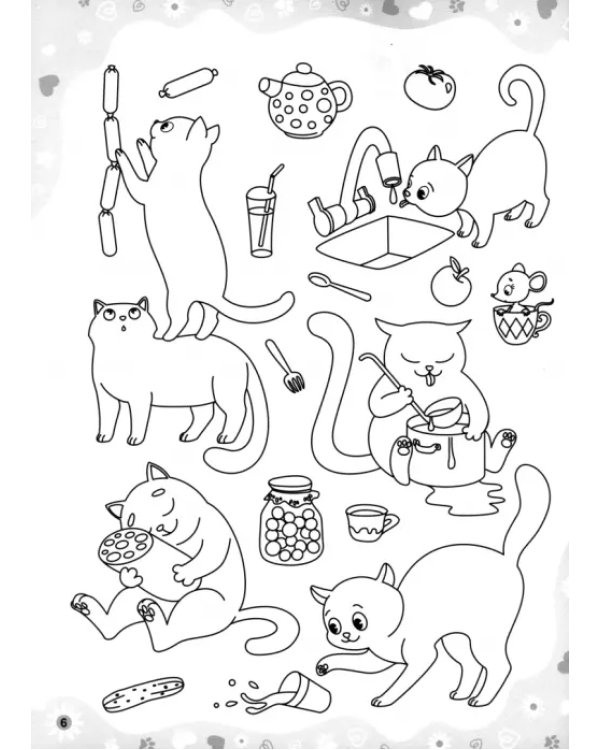 6