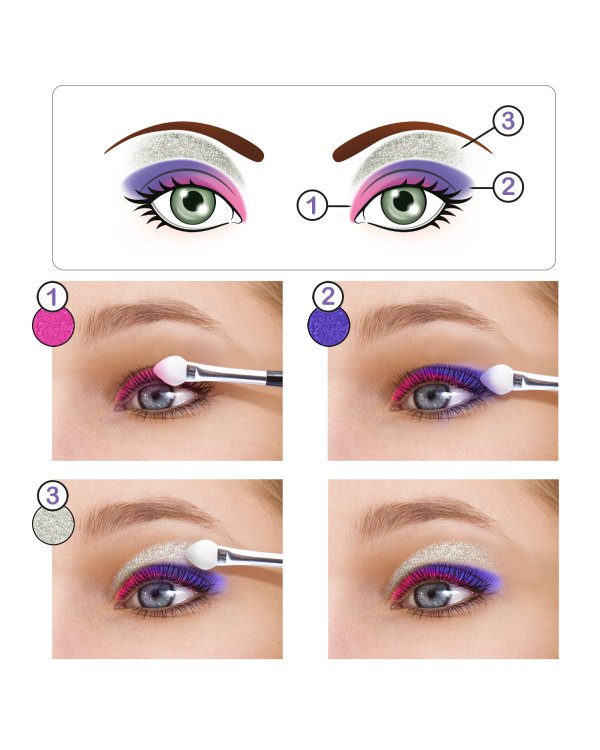 3
2
1
1
2
3