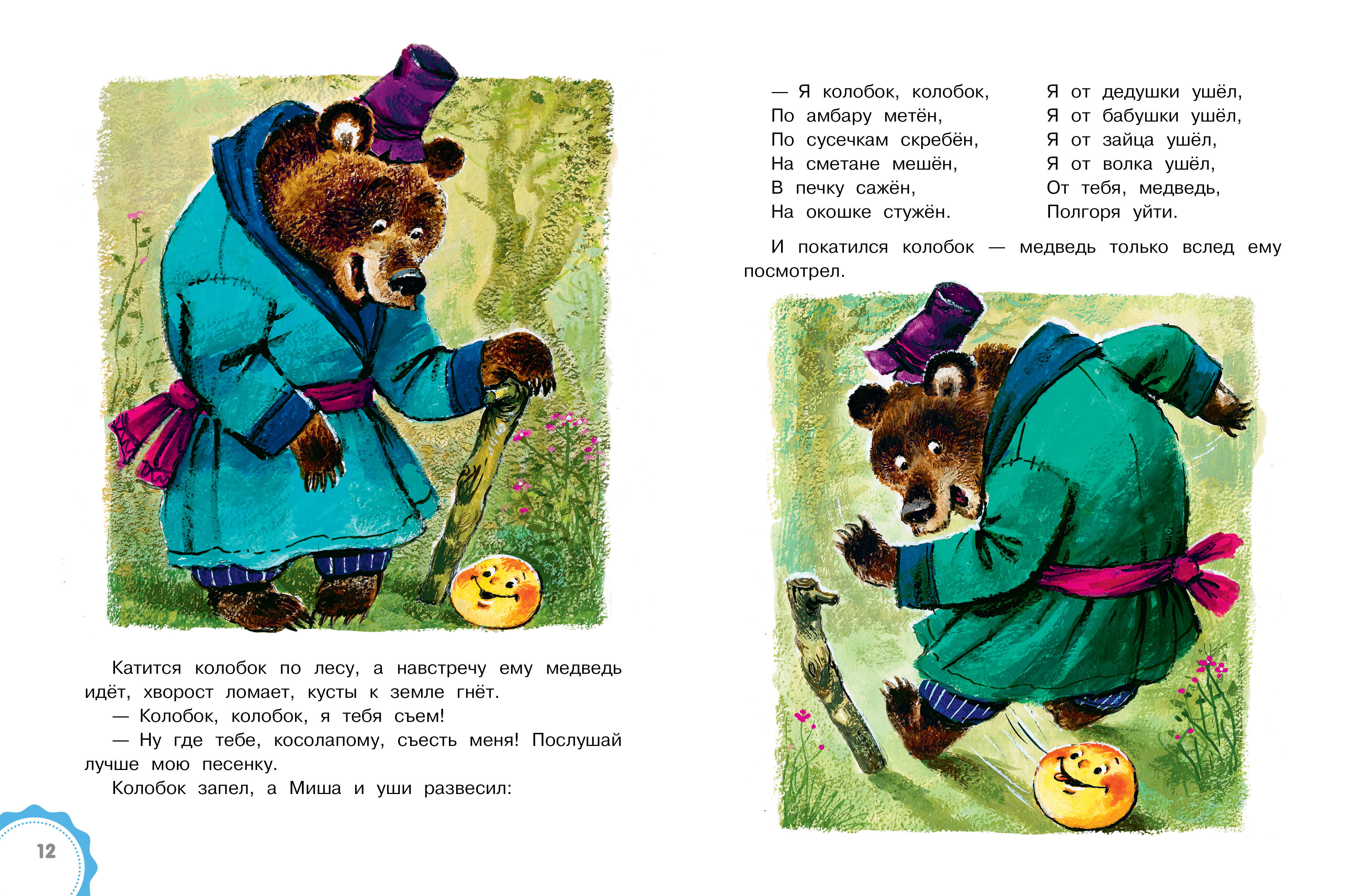 Катится колобок по лесу, а навстречу ему медведь идёт, хворост ломает, кусты к земле гнёт.

— Колобок, колобок, я тебя съем!

— Ну где тебе, косолапому, съесть меня! Послушай лучше мою песенку.

Колобок запел, а Миша и уши развесил:

12

— Я колобок, колобок,
По амбару метён,
По сусечкам скребён,
На сметане мешён,
В печку сажён,
На окошке стужён.

Я от дедушки ушёл,
Я от бабушки ушёл,
Я от зайца ушёл,
Я от волка ушёл,
От тебя, медведь,
Полгоря уйти.

И покатился колобок — медведь только вслед ему посмотрел.