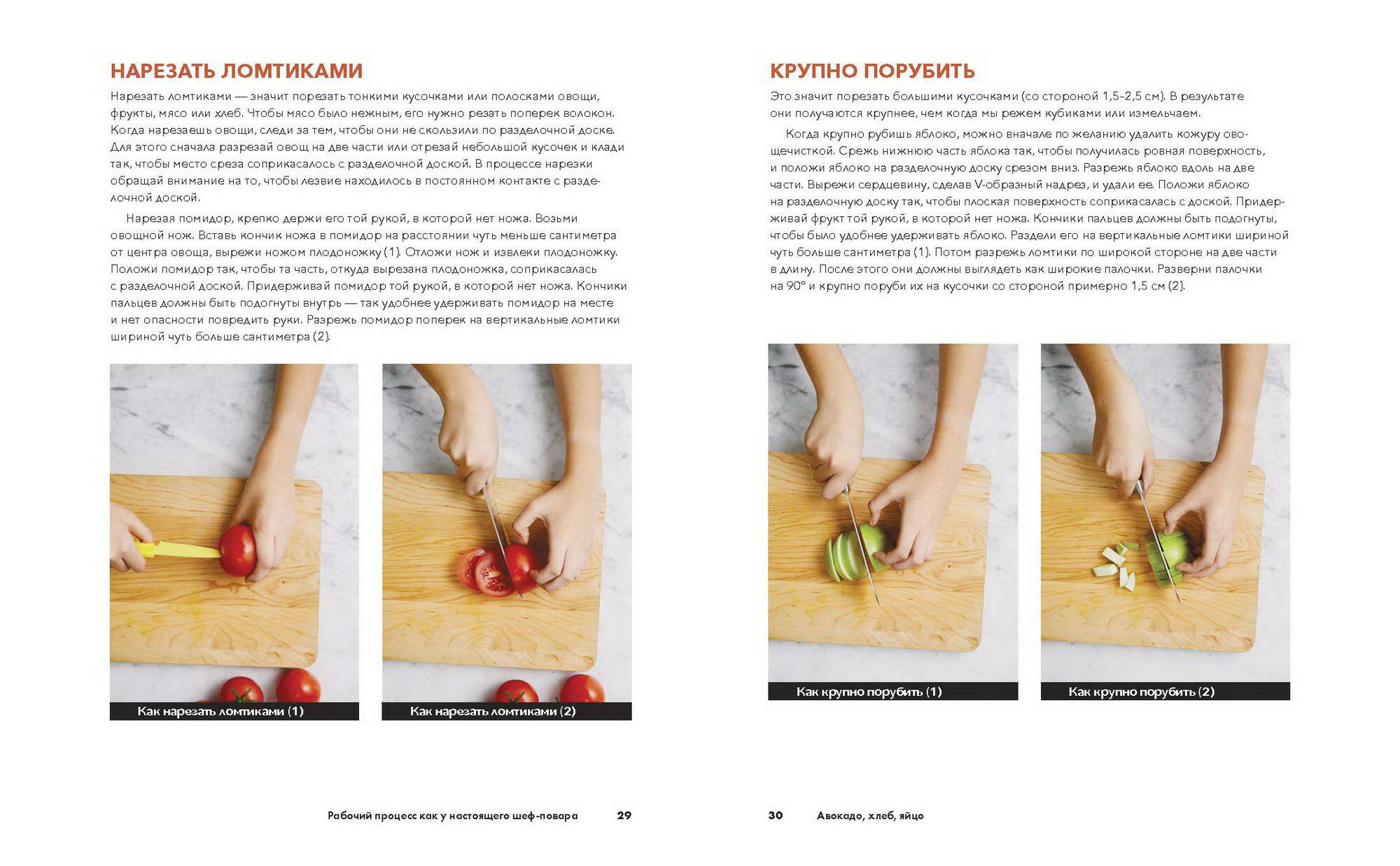 НАРЕЗАТЬ ЛОМТИКАМИ

Нарезать ломтиками — значит порезать тонкими кусочками или полосками овощи, фрукты, мясо или хлеб. Чтобы мясо было нежным, его нужно резать поперек волокон. Когда нарезаешь овощи, следи за тем, чтобы они не скользили по разделочной доске. Для этого сначала разрезай овощ на две части или отрезай небольшой кусочек и клади так, чтобы место среза соприкасалось с разделочной доской. В процессе нарезки обращай внимание на то, чтобы лезвие находилось в постоянном контакте с разделочной доской.

Нарезая помидор, крепко держи его той рукой, в которой нет ножа. Возьми овощной нож. Вставь кончик ножа в помидор на расстоянии чуть меньше сантиметра от центра овоща, вырежи ножом плодоножку (1). Отложи нож и извлеки плодоножку. Положи помидор так, чтобы та часть, откуда вырезана плодоножка, соприкасалась с разделочной доской. Придерживай помидор той рукой, в которой нет ножа. Кончики пальцев должны быть подогнуты внутрь — так удобнее удерживать помидор на месте и нет опасности повредить руки. Разрежь помидор поперек на вертикальные ломтики шириной чуть больше сантиметра (2).

Как нарезать ломтиками (1)

Как нарезать ломтиками (2)

Рабочий процесс как у настоящего шеф-повара 29

КРУПНО ПОРУБИТЬ

Это значит порезать большими кусочками (со стороной 1,5–2,5 см). В результате они получаются крупнее, чем когда мы режем кубиками или измельчаем.

Когда крупно рубишь яблоко, можно вначале по желанию удалить кожуру овощечисткой. Срежь нижнюю часть яблока так, чтобы получилась ровная поверхность, и положи яблоко на разделочную доску срезом вниз. Разрежь яблоко вдоль на две части. Вырежи сердцевину, сделав V-образный надрез, и удали ее. Положи яблоко на разделочную доску так, чтобы плоская поверхность соприкасалась с доской. Придерживай фрукт той рукой, в которой нет ножа. Кончики пальцев должны быть подогнуты, чтобы было удобнее удерживать яблоко. Раздели его на вертикальные ломтики шириной чуть больше сантиметра (1). Потом разрежь ломтики по широкой стороне на две части в длину. После этого они должны выглядеть как широкие палочки. Разверни палочки на 90° и крупно поруби их на кусочки со стороной примерно 1,5 см (2).

Как крупно порубить (1)

Как крупно порубить (2)

30 Авокадо, хлеб, яйцо