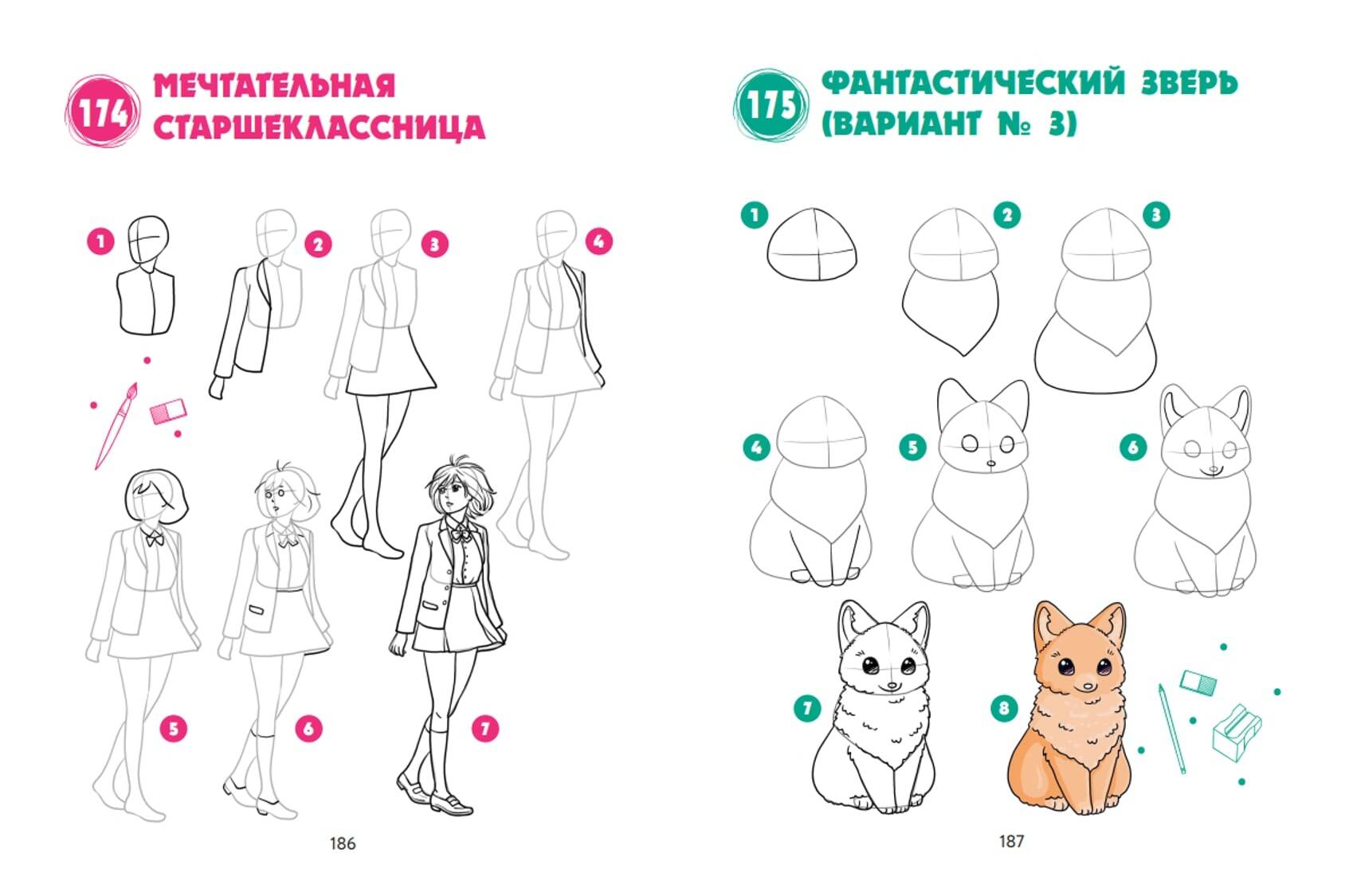 174 МЕЧТАТЕЛЬНАЯ СТАРШЕКЛАССНИЦА

1
2
3
4
5
6
7

186

175 ФАНТАСТИЧЕСКИЙ ЗВЕРЬ (ВАРИАНТ № 3)

1
2
3
4
5
6
7
8

187