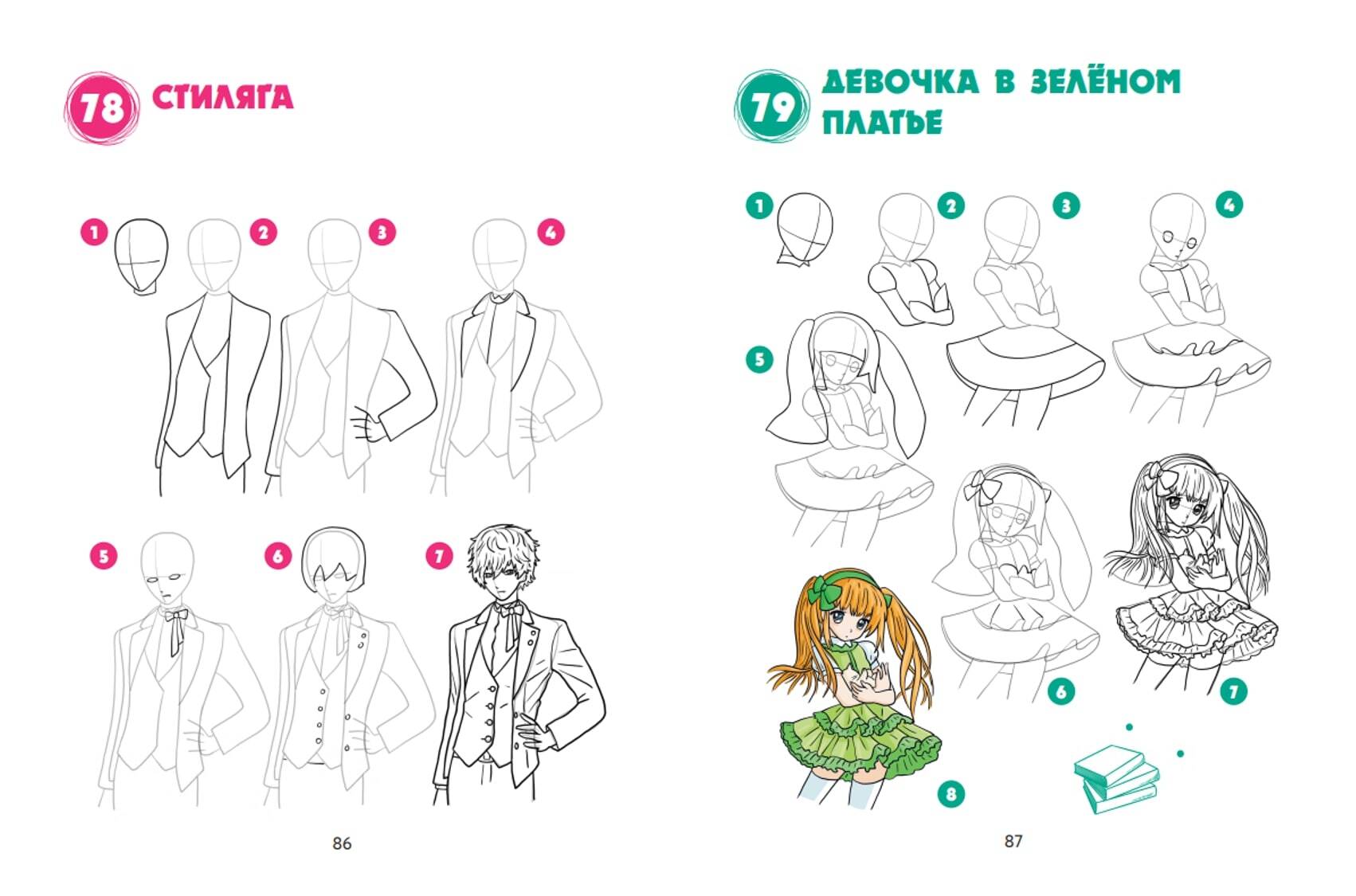 78 СТИЛЯГА

1 2 3 4

5 6 7

86

79 ДЕВОЧКА В ЗЕЛЁНОМ ПЛАТЬЕ

1 2 3 4

5

6 7

8

87