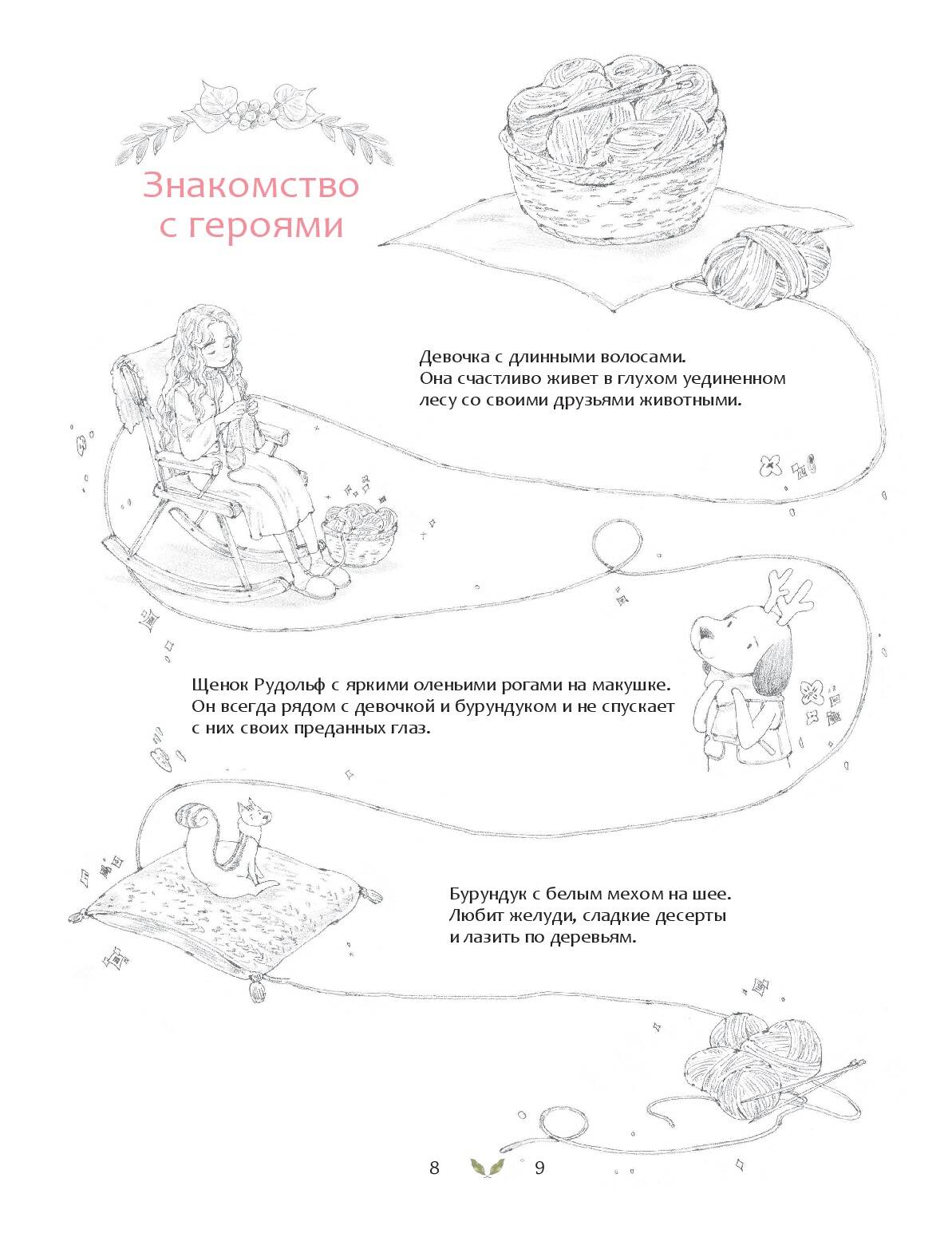 Знакомство с героями

Девочка с длинными волосами.
Она счастливо живет в глухом уединенном лесу со своими друзьями животными.

Щенок Рудольф с яркими оленьими рогами на макушке.
Он всегда рядом с девочкой и бурундуком и не спускает с них своих преданных глаз.

Бурундук с белым мехом на шее.
Любит желуди, сладкие десерты и лазить по деревьям.

8 9