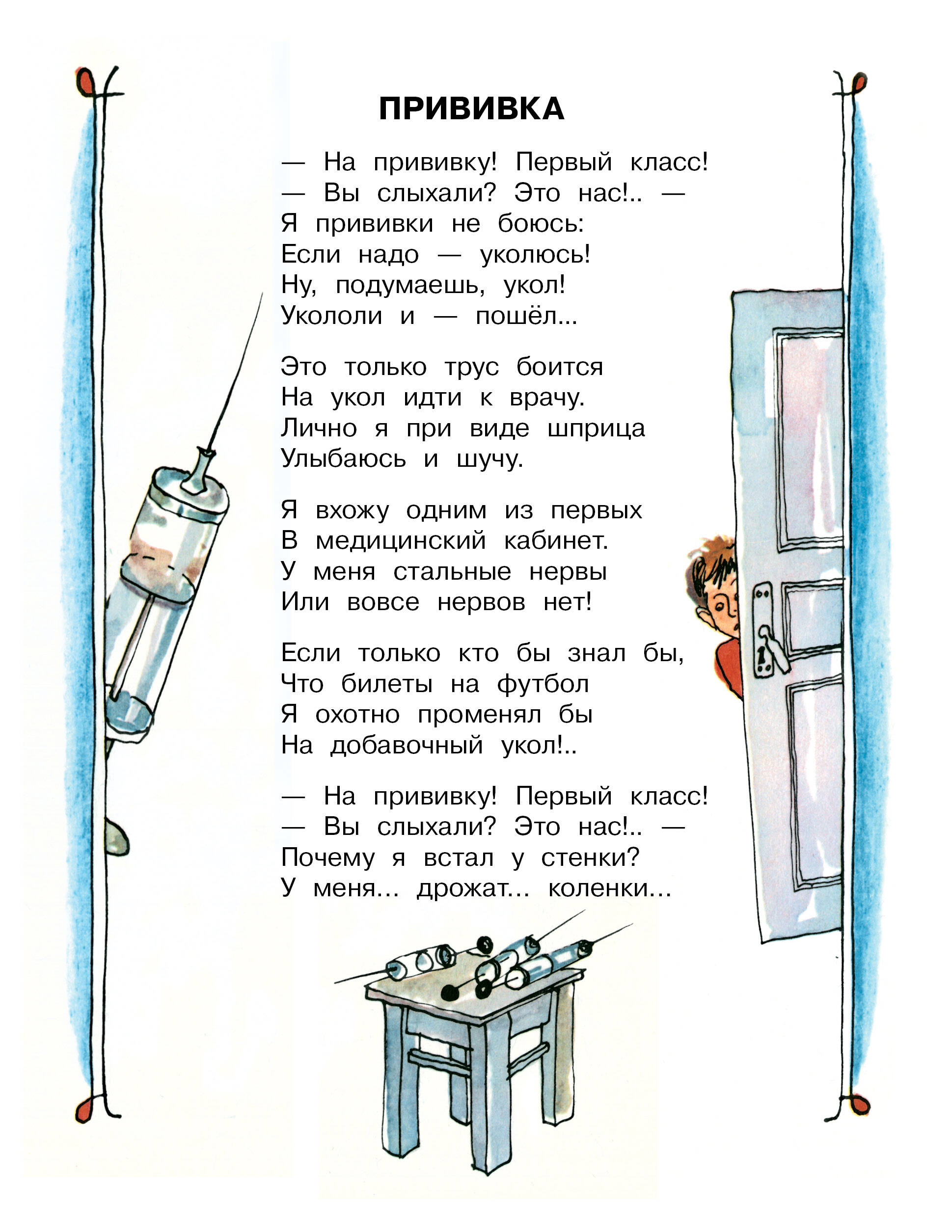 ПРИВИВКА

— На прививку! Первый класс!
— Вы слыхали? Это нас!.. —
Я прививки не боюсь:
Если надо — уколюсь!
Ну, подумаешь, укол!
Укололи и — пошёл...

Это только трус боится
На укол идти к врачу.
Лично я при виде шприца
Улыбаюсь и шучу.

Я вхожу одним из первых
В медицинский кабинет.
У меня стальные нервы
Или вовсе нервов нет!

Если только кто бы знал бы,
Что билеты на футбол
Я охотно променял бы
На добавочный укол!..

— На прививку! Первый класс!
— Вы слыхали? Это нас!.. —
Почему я встал у стенки?
У меня... дрожат... коленки...