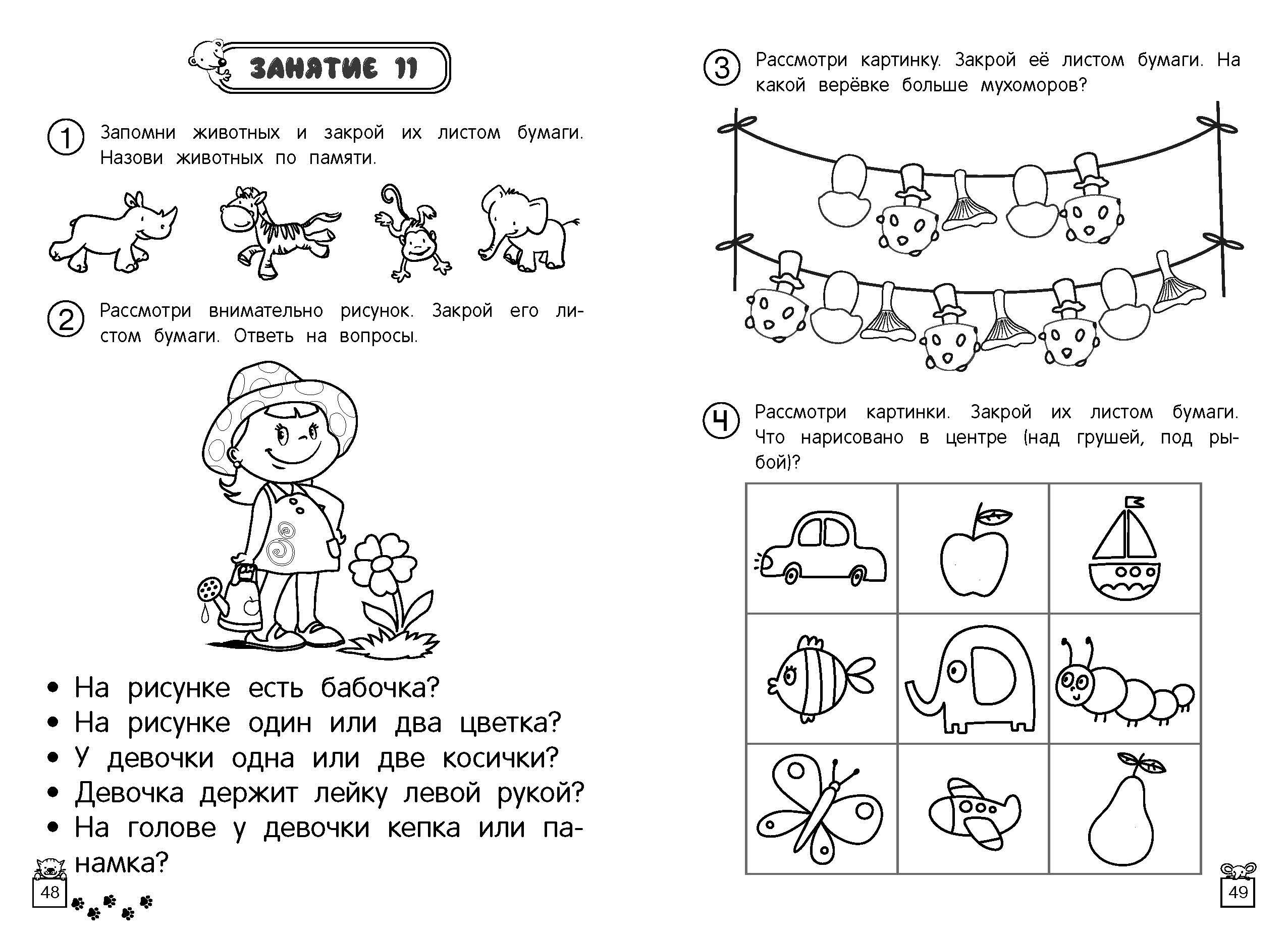 ЗАНЯТИЕ 11

1 Запомни животных и закрой их листом бумаги. Назови животных по памяти.

2 Рассмотри внимательно рисунок. Закрой его листом бумаги. Ответь на вопросы.

• На рисунке есть бабочка?
• На рисунке один или два цветка?
• У девочки одна или две косички?
• Девочка держит лейку левой рукой?
• На голове у девочки кепка или панамка?

48

3 Рассмотри картинку. Закрой её листом бумаги. На какой верёвке больше мухоморов?

4 Рассмотри картинки. Закрой их листом бумаги. Что нарисовано в центре (над грушей, под рыбой)?

49