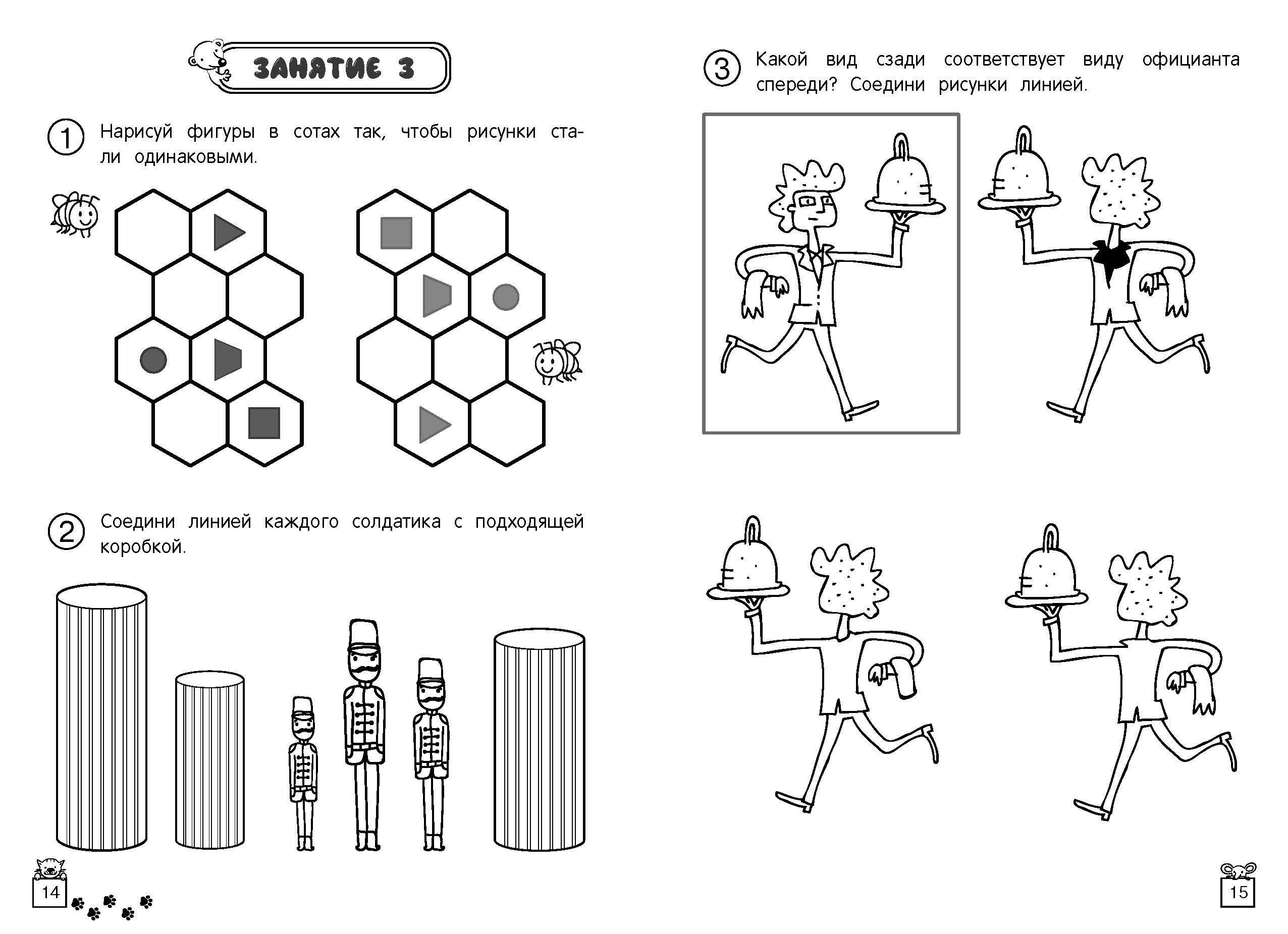 ЗАНЯТИЕ 3

1 Нарисуй фигуры в сотах так, чтобы рисунки стали одинаковыми.

2 Соедини линией каждого солдатика с подходящей коробкой.

14

3 Какой вид сзади соответствует виду официанта спереди? Соедини рисунки линией.

15