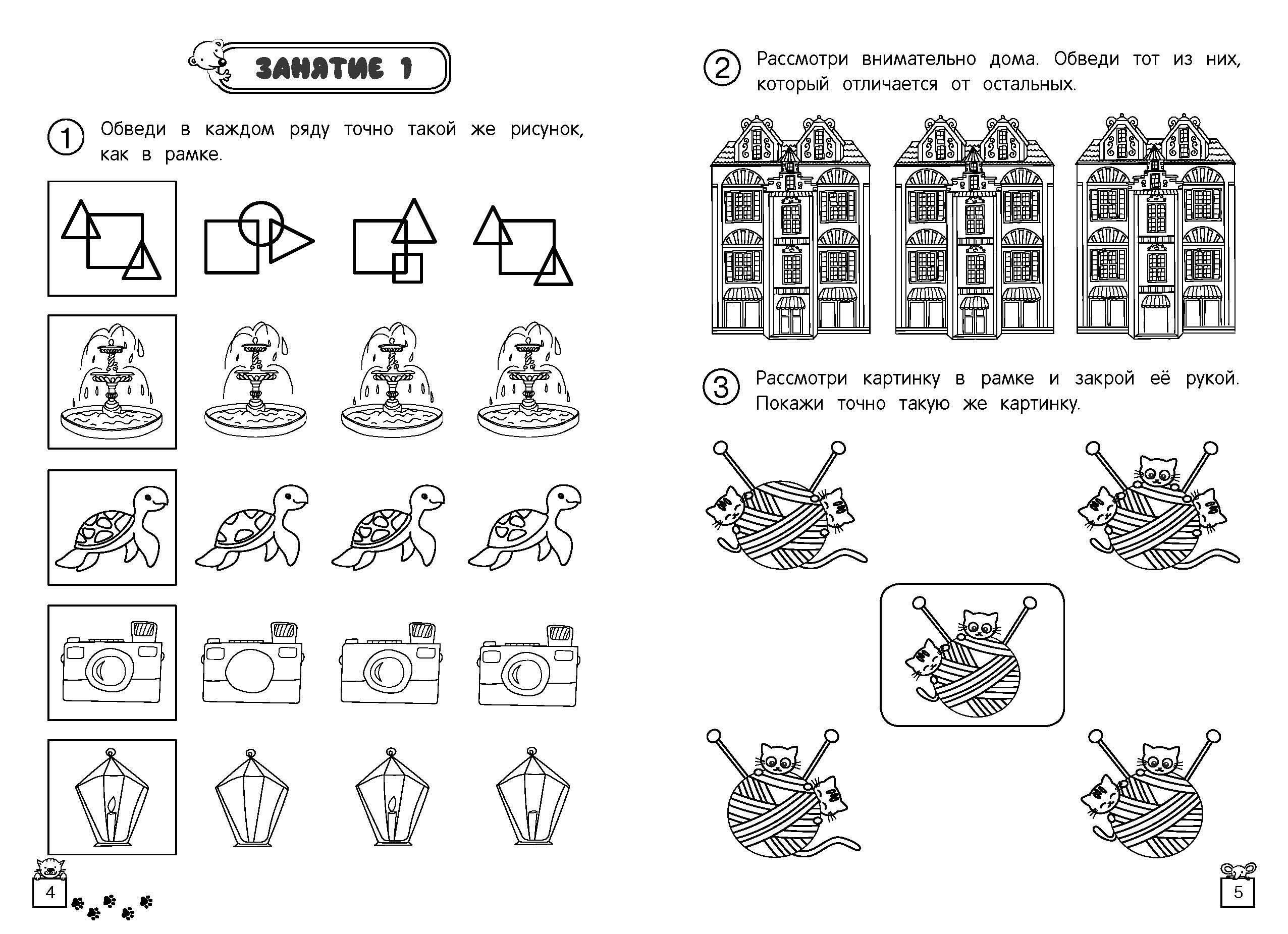 ЗАНЯТИЕ 1

1 Обведи в каждом ряду точно такой же рисунок, как в рамке.

4

2 Рассмотри внимательно дома. Обведи тот из них, который отличается от остальных.

3 Рассмотри картинку в рамке и закрой её рукой. Покажи точно такую же картинку.

5